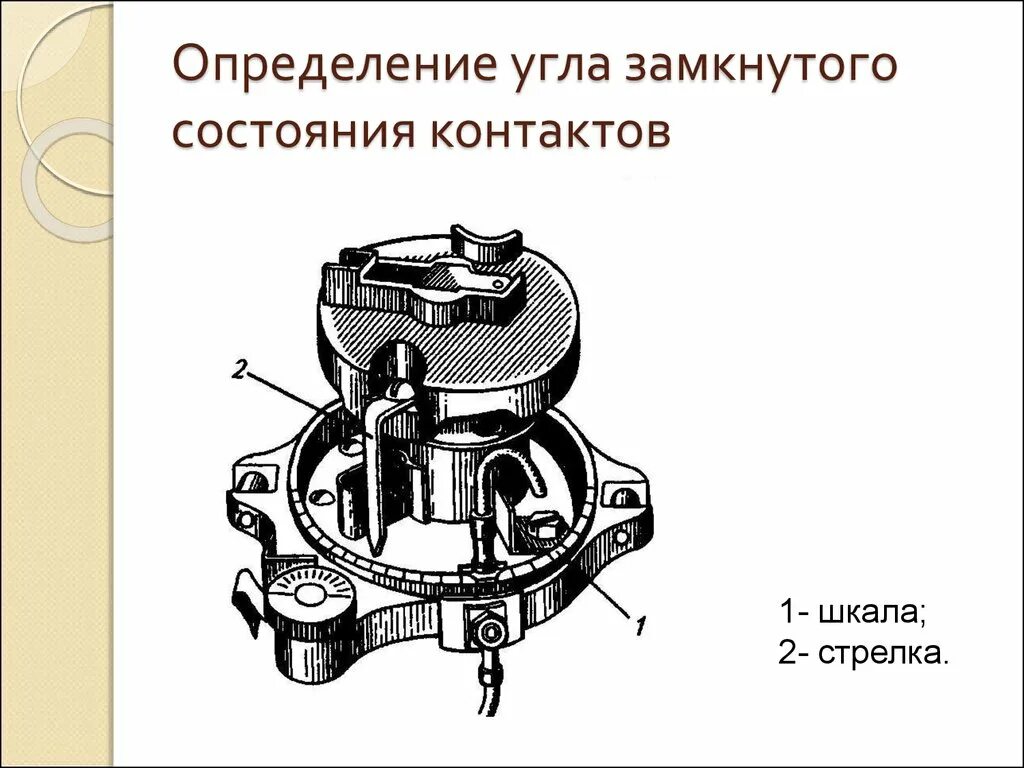 Определение угла замкнутого состояния контактов

2

1

1- шкала;
2- стрелка.