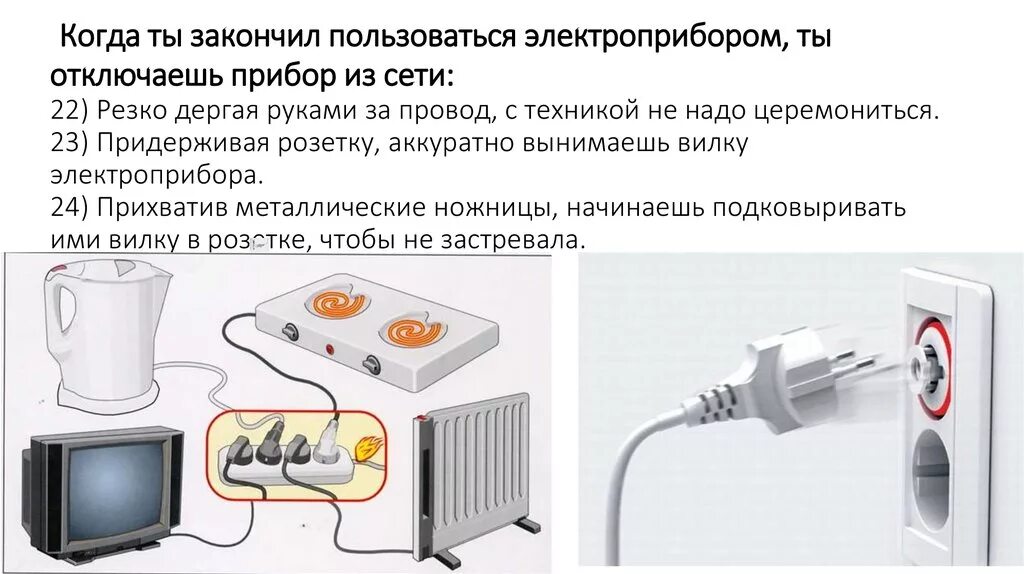 Когда ты закончил пользоваться электроприбором, ты отключаешь прибор из сети:
22) Резко дергая руками за провод, с техникой не надо церемониться.
23) Придерживая розетку, аккуратно вынимаешь вилку электроприбора.
24) Прихватив металлические ножницы, начинаешь подковыривать ими вилку в розетке, чтобы не застревала.