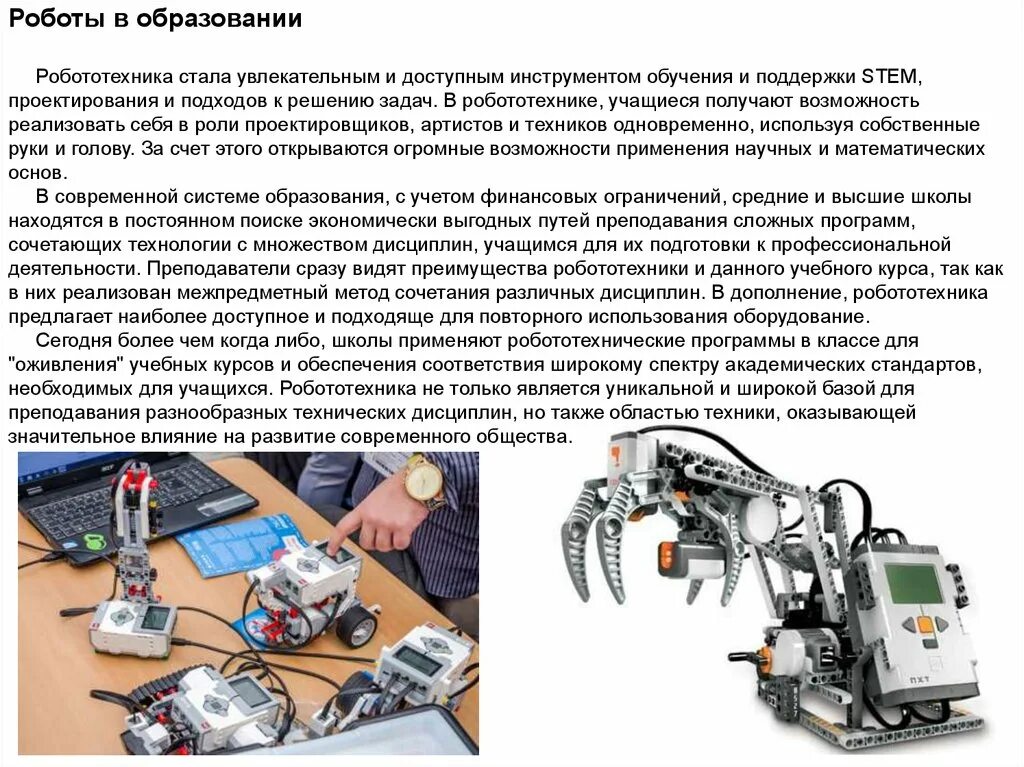 Роботы в образовании

Робототехника стала увлекательным и доступным инструментом обучения и поддержки STEM, проектирования и подходов к решению задач. В робототехнике, учащиеся получают возможность реализовать себя в роли проектировщиков, артистов и техников одновременно, используя собственные руки и голову. За счет этого открываются огромные возможности применения научных и математических основ.

В современной системе образования, с учетом финансовых ограничений, средние и высшие школы находятся в постоянном поиске экономически выгодных путей преподавания сложных программ, сочетающих технологии с множеством дисциплин, учащимся для их подготовки к профессиональной деятельности. Преподаватели сразу видят преимущества робототехники и данного учебного курса, так как в них реализован межпредметный метод сочетания различных дисциплин. В дополнение, робототехника предлагает наиболее доступное и подходяще для повторного использования оборудование.

Сегодня более чем когда либо, школы применяют робототехнические программы в классе для "оживления" учебных курсов и обеспечения соответствия широкому спектру академических стандартов, необходимых для учащихся. Робототехника не только является уникальной и широкой базой для преподавания разнообразных технических дисциплин, но также областью техники, оказывающей значительное влияние на развитие современного общества.

NXT