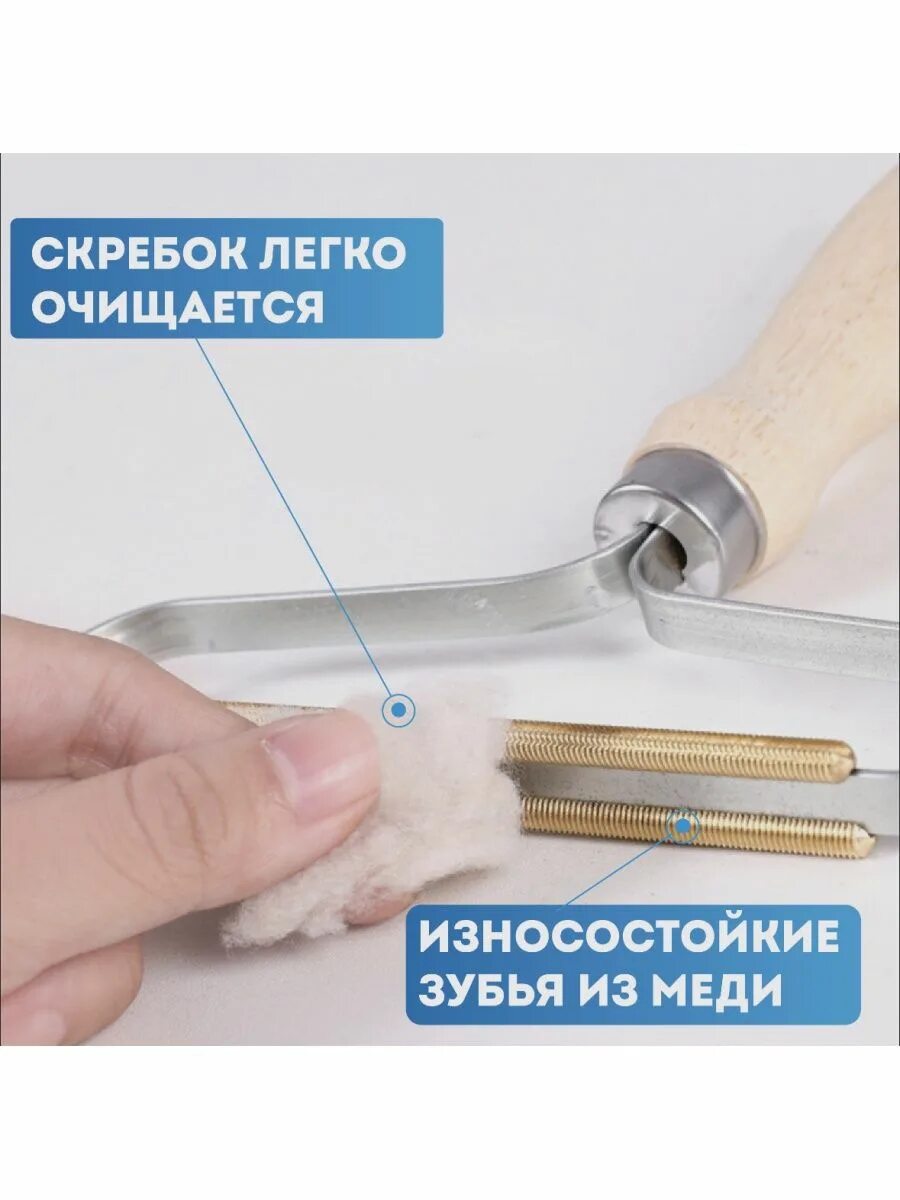 СКРЕБОК ЛЕГКО ОЧИЩАЕТСЯ

ИЗНОСОСТОЙКИЕ ЗУБЬЯ ИЗ МЕДИ