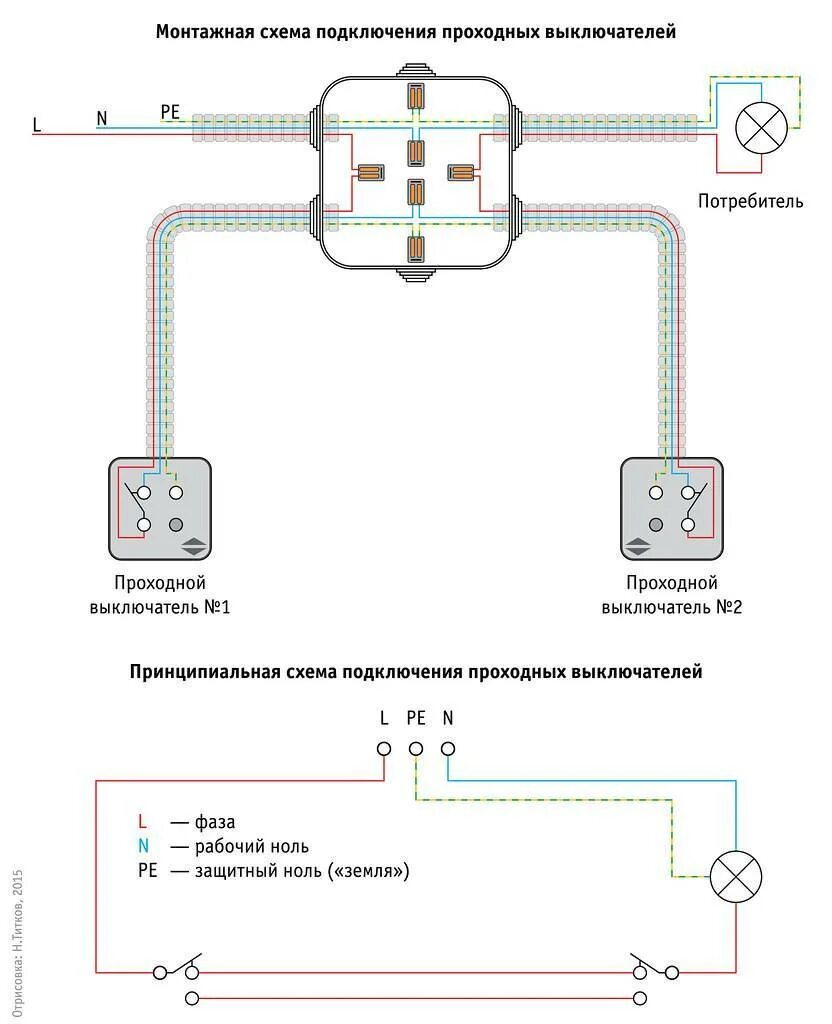 Монтажная схема подключения проходных выключателей

L
N
PE

Потребитель

Проходной выключатель №1

Проходной выключатель №2

Принципиальная схема подключения проходных выключателей

L PE N

L — фаза
N — рабочий ноль
PE — защитный ноль («земля»)

Отрисовка: Н.Титков, 2015