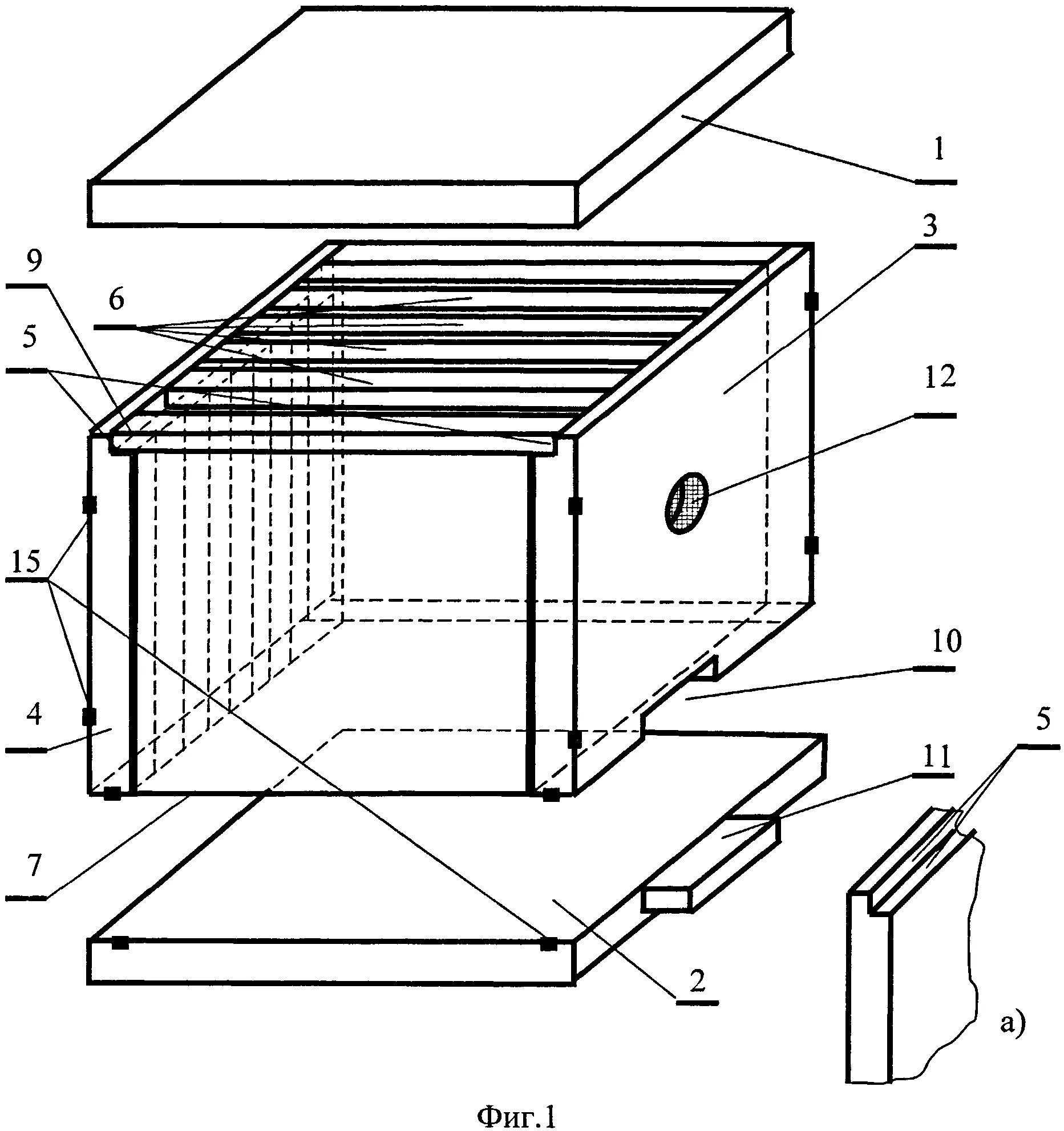 1

3

9

6

5

12

15

10

4

5

11

7

2

а)

Фиг.1