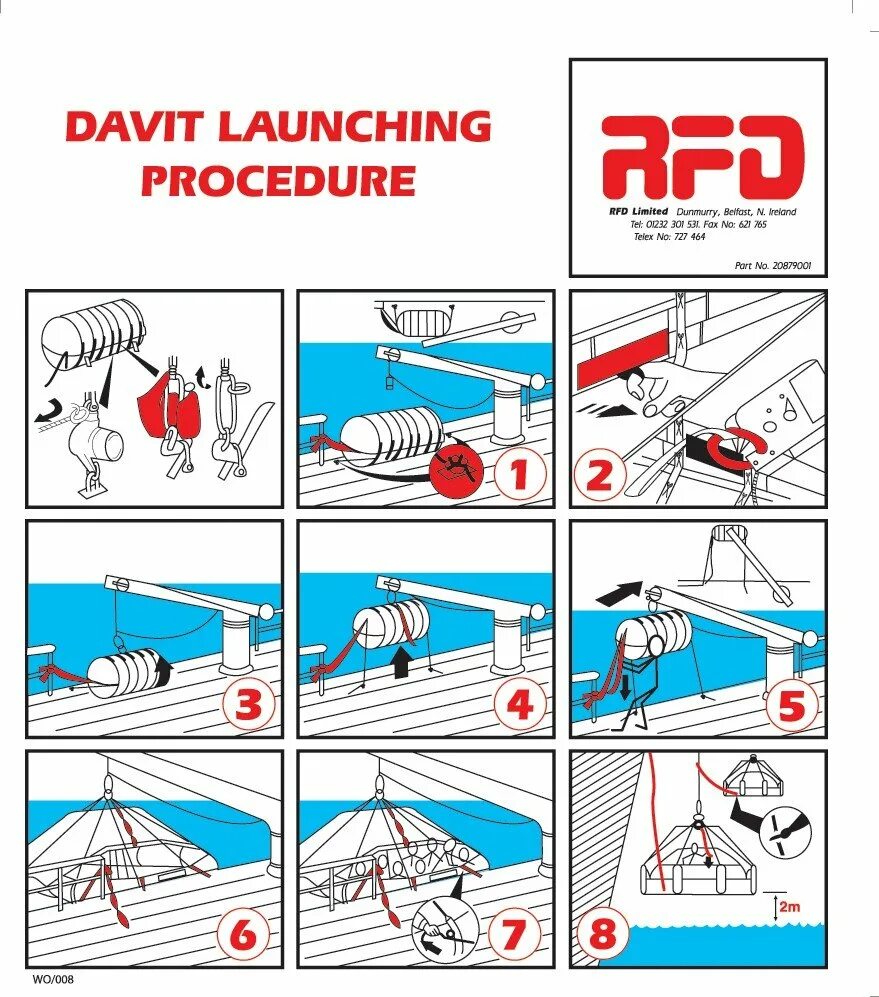 DAVIT LAUNCHING PROCEDURE

RFD

RFD Limited Dunmurry, Belfast, N. Ireland
Tel: 01232 301 531. Fax No: 621 765
Telex No: 727 464

Part No. 20879001

1

2

3

4

5

6

7

8

2m

WO/008