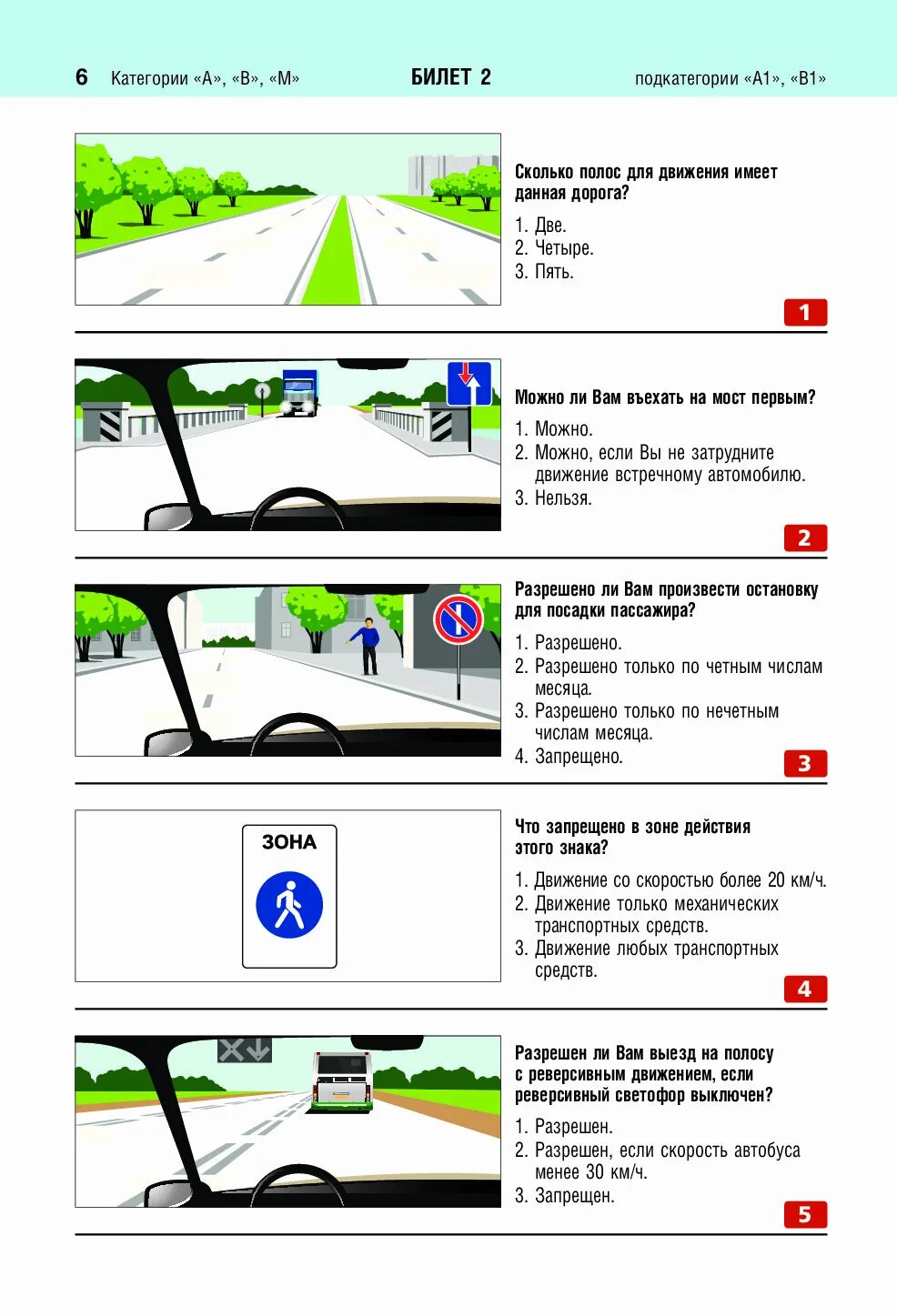 6 Категории «А», «В», «М» БИЛЕТ 2 подкатегории «А1», «В1»

Сколько полос для движения имеет данная дорога?

1. Две.
2. Четыре.
3. Пять.

1

Можно ли Вам въехать на мост первым?

1. Можно.
2. Можно, если Вы не затрудните движение встречному автомобилю.
3. Нельзя.

2

Разрешено ли Вам произвести остановку для посадки пассажира?

1. Разрешено.
2. Разрешено только по четным числам месяца.
3. Разрешено только по нечетным числам месяца.
4. Запрещено.

3

ЗОНА

Что запрещено в зоне действия этого знака?

1. Движение со скоростью более 20 км/ч.
2. Движение только механических транспортных средств.
3. Движение любых транспортных средств.

4

Разрешен ли Вам выезд на полосу с реверсивным движением, если реверсивный светофор выключен?

1. Разрешен.
2. Разрешен, если скорость автобуса менее 30 км/ч.
3. Запрещен.

5