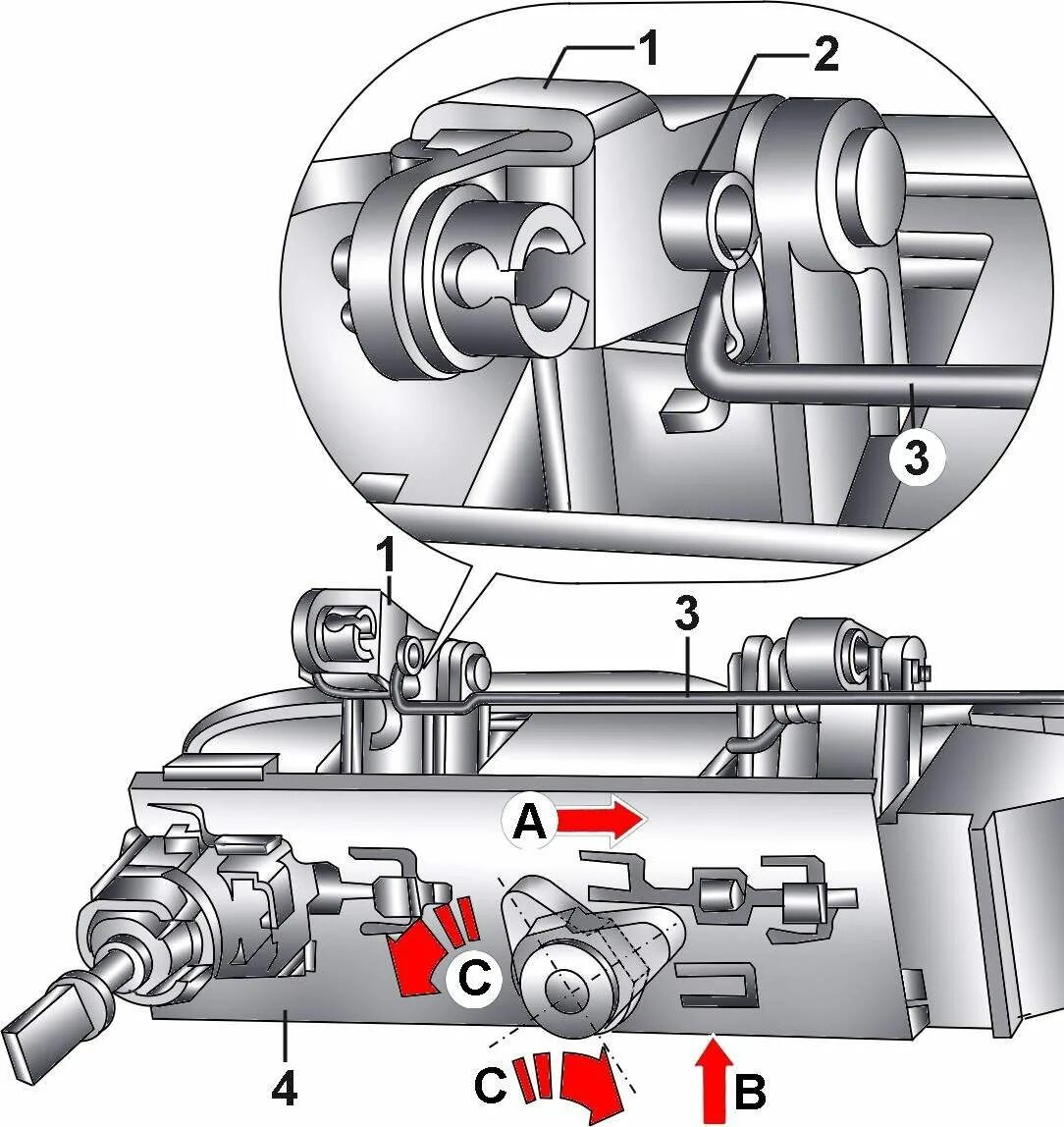 1
2
3
1
3
A
C
4
C
B