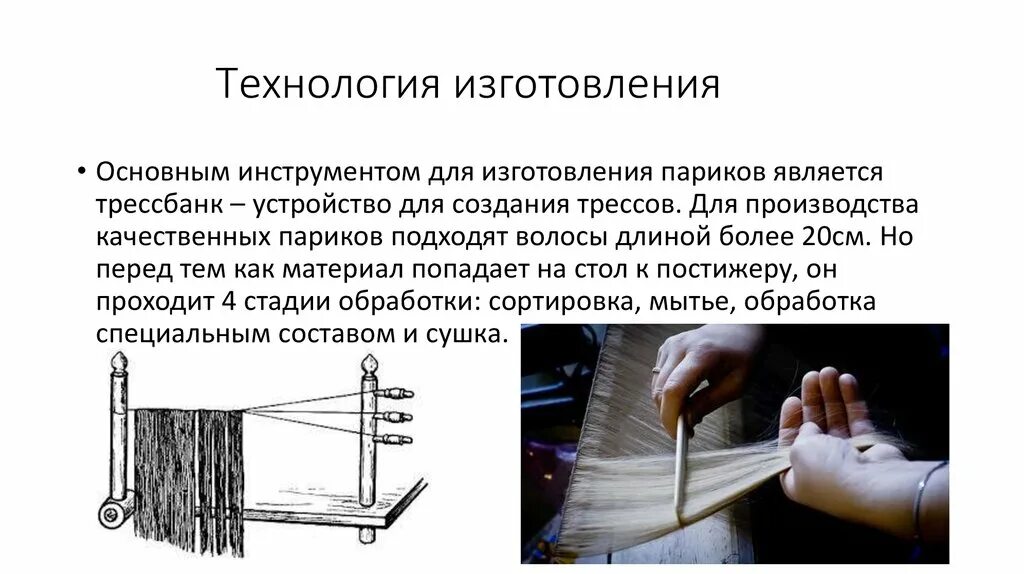 Технология изготовления

• Основным инструментом для изготовления париков является трессбанк – устройство для создания трессов. Для производства качественных париков подходят волосы длиной более 20см. Но перед тем как материал попадает на стол к постижеру, он проходит 4 стадии обработки: сортировка, мытье, обработка специальным составом и сушка.