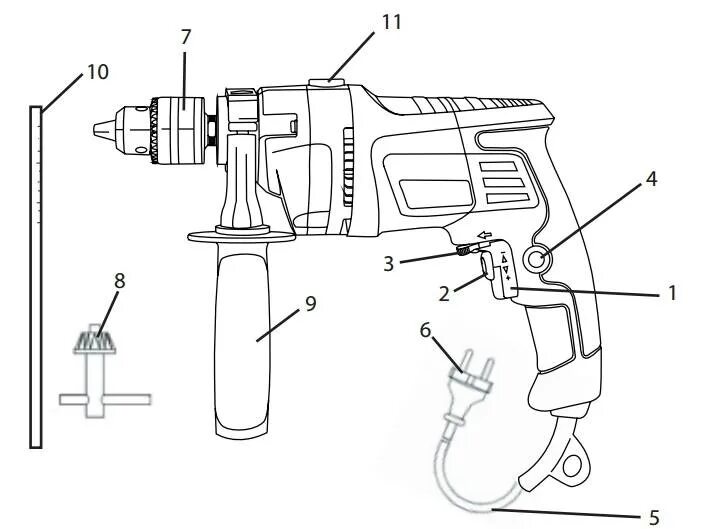 11
7
10
4
3
2
1
8
9
6
5