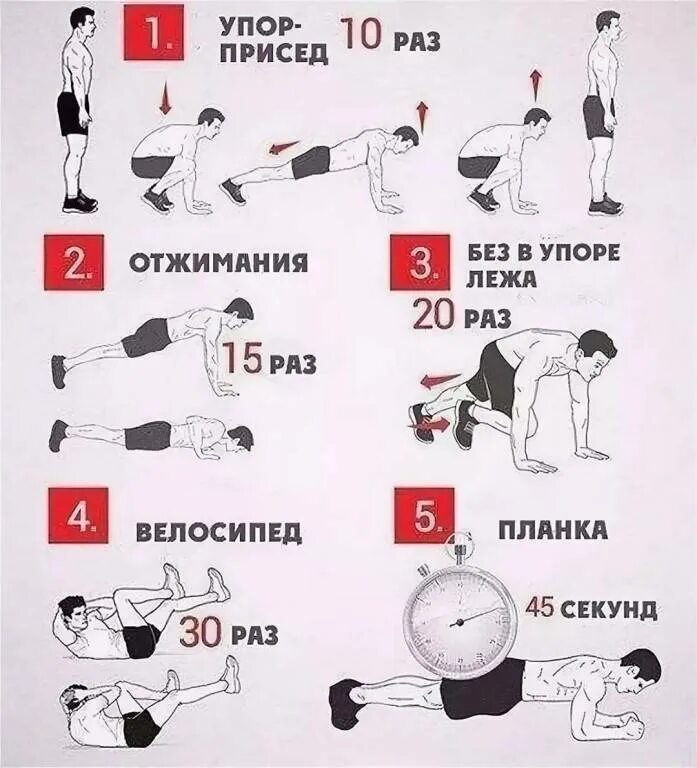 1. УПОР-ПРИСЕД 10 РАЗ

2. ОТЖИМАНИЯ

15 РАЗ

3. БЕЗ В УПОРЕ ЛЕЖА

20 РАЗ

4. ВЕЛОСИПЕД

30 РАЗ

5. ПЛАНКА

45 СЕКУНД