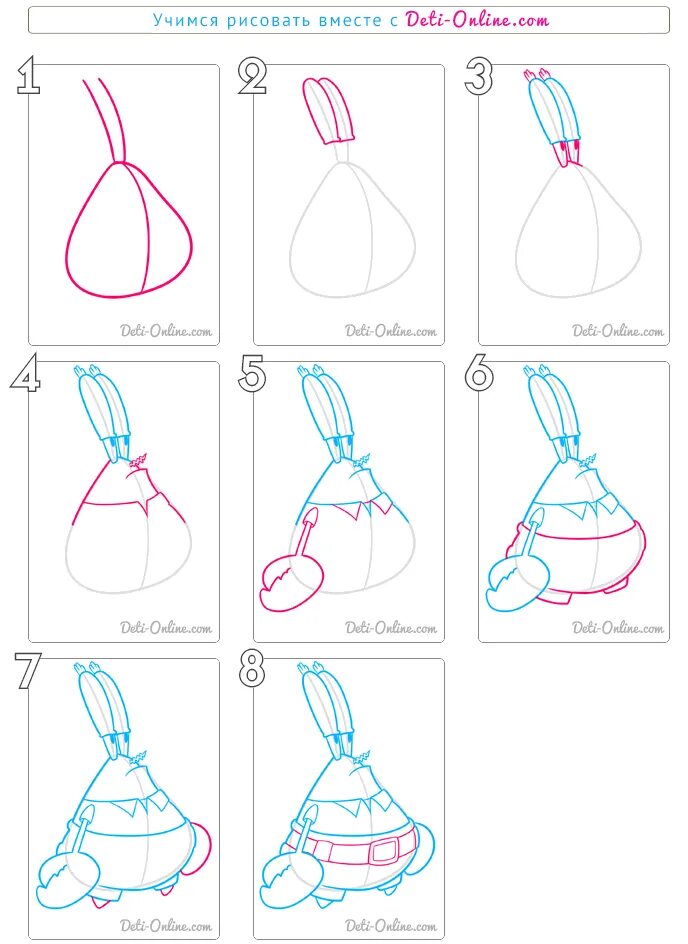 Учимся рисовать вместе с Deti-Online.com

1
Deti-Online.com

2
Deti-Online.com

3
Deti-Online.com

4
Deti-Online.com

5
Deti-Online.com

6
Deti-Online.com

7
Deti-Online.com

8
Deti-Online.com