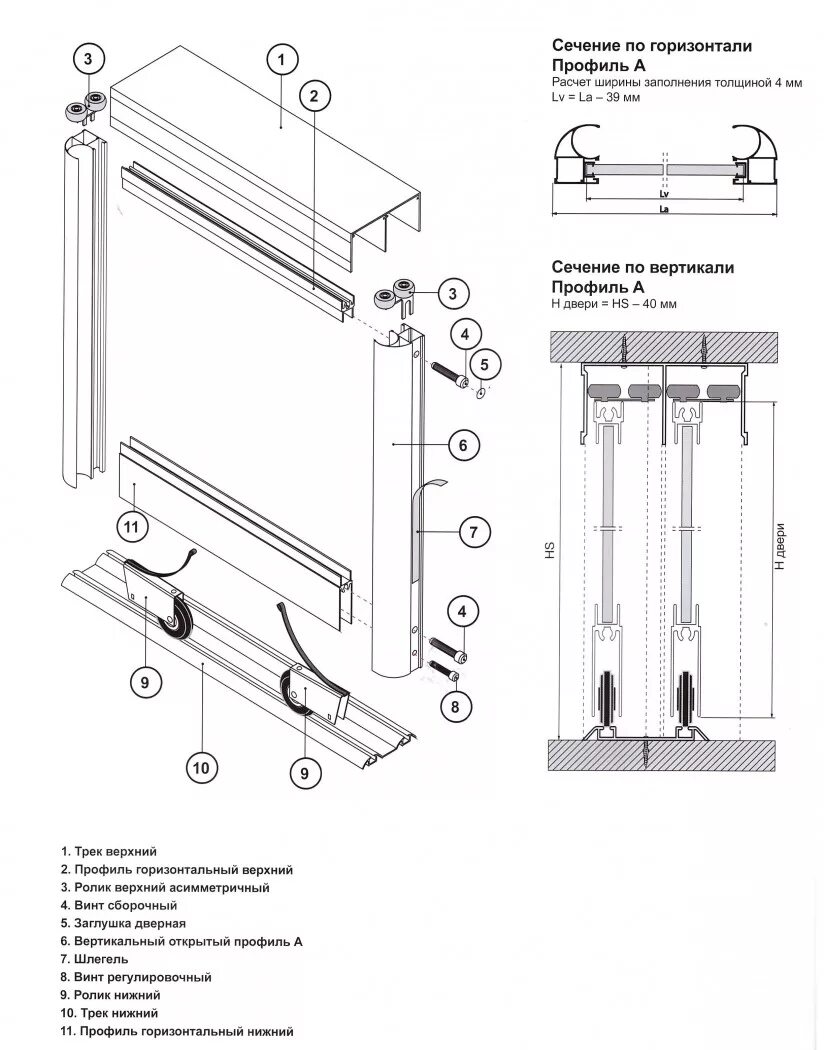 3

1

2

3

4

5

6

7

11

4

8

9

10

9

Сечение по горизонтали
Профиль А
Расчет ширины заполнения толщиной 4 мм
Lv = La – 39 мм

Lv

La

Сечение по вертикали
Профиль А
Н двери = HS – 40 мм

HS

Н двери

1. Трек верхний
2. Профиль горизонтальный верхний
3. Ролик верхний асимметричный
4. Винт сборочный
5. Заглушка дверная
6. Вертикальный открытый профиль А
7. Шлегель
8. Винт регулировочный
9. Ролик нижний
10. Трек нижний
11. Профиль горизонтальный нижний