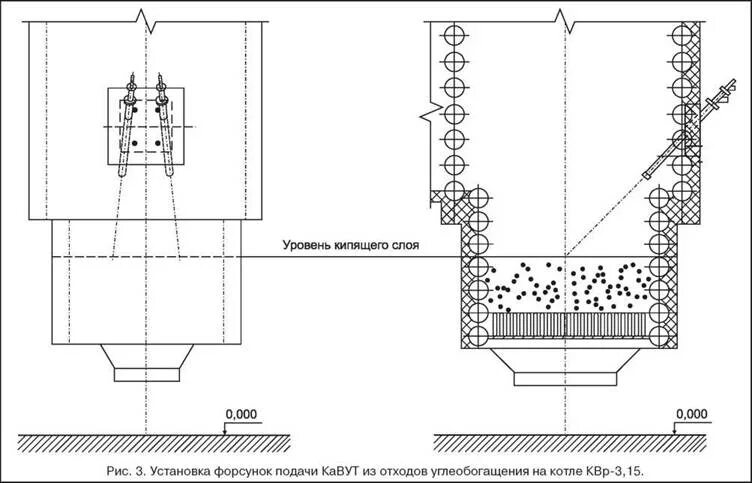 Уровень кипящего слоя

0,000

0,000

Рис. 3. Установка форсунок подачи КаВУТ из отходов углеобогащения на котле КВр-3,15.