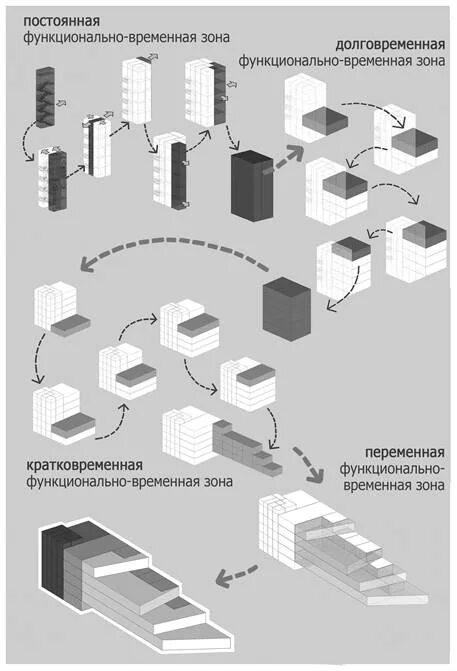 постоянная
функционально-временная зона

долговременная
функционально-временная зона

кратковременная
функционально-временная зона

переменная
функционально-временная зона