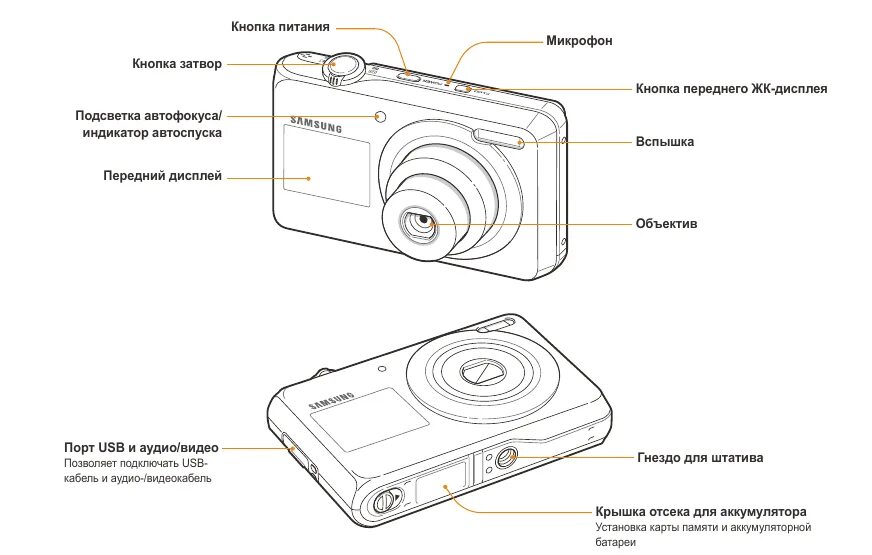 Кнопка питания

Микрофон

Кнопка затвор

Кнопка переднего ЖК-дисплея

Подсветка автофокуса/ индикатор автоспуска

SAMSUNG

Вспышка

Передний дисплей

Объектив

SAMSUNG

Порт USB и аудио/видео
Позволяет подключать USB-кабель и аудио-/видеокабель

Гнездо для штатива

Крышка отсека для аккумулятора
Установка карты памяти и аккумуляторной батареи