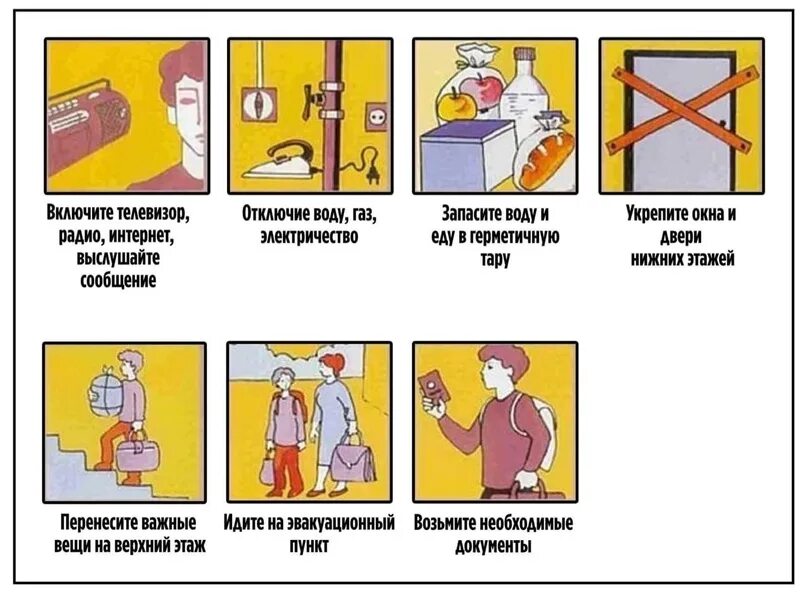 Включите телевизор, радио, интернет, выслушайте сообщение

Отключие воду, газ, электричество

Запасите воду и еду в герметичную тару

Укрепите окна и двери нижних этажей

Перенесите важные вещи на верхний этаж

Идите на эвакуационный пункт

Возьмите необходимые документы