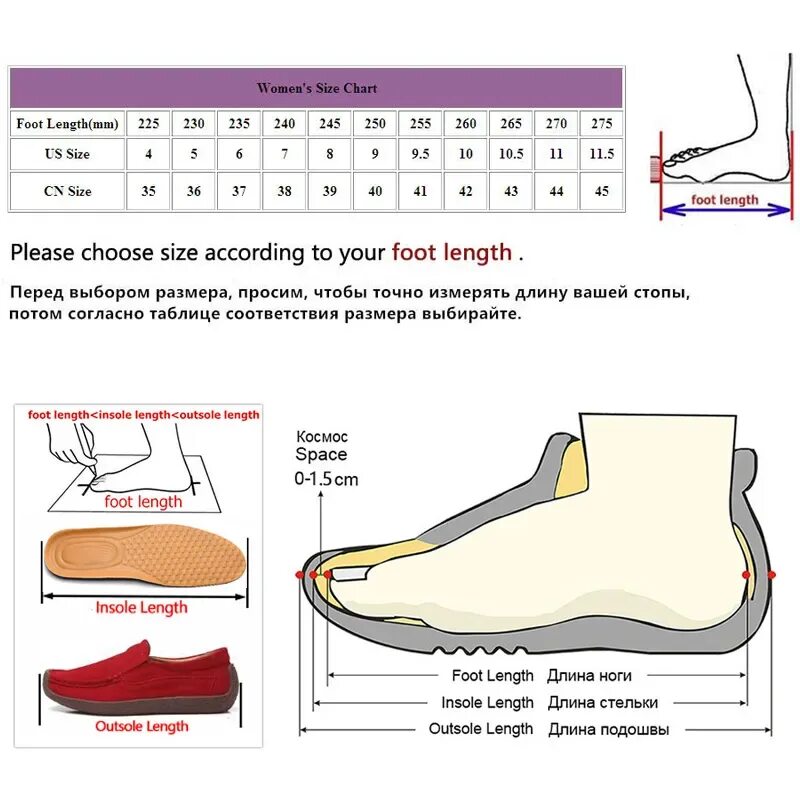 | Women's Size Chart | | | | | | | | | | | |
|---|---|---|---|---|---|---|---|---|---|---|---|
| Foot Length(mm) | 225 | 230 | 235 | 240 | 245 | 250 | 255 | 260 | 265 | 270 | 275 |
| US Size | 4 | 5 | 6 | 7 | 8 | 9 | 9.5 | 10 | 10.5 | 11 | 11.5 |
| CN Size | 35 | 36 | 37 | 38 | 39 | 40 | 41 | 42 | 43 | 44 | 45 |

foot length

Please choose size according to your foot length .

Перед выбором размера, просим, чтобы точно измерять длину вашей стопы, потом согласно таблице соответствия размера выбирайте.

foot length<insole length<outsole length

foot length

Insole Length

Outsole Length

Космос
Space
0-1.5cm

Foot Length Длина ноги
Insole Length Длина стельки
Outsole Length Длина подошвы