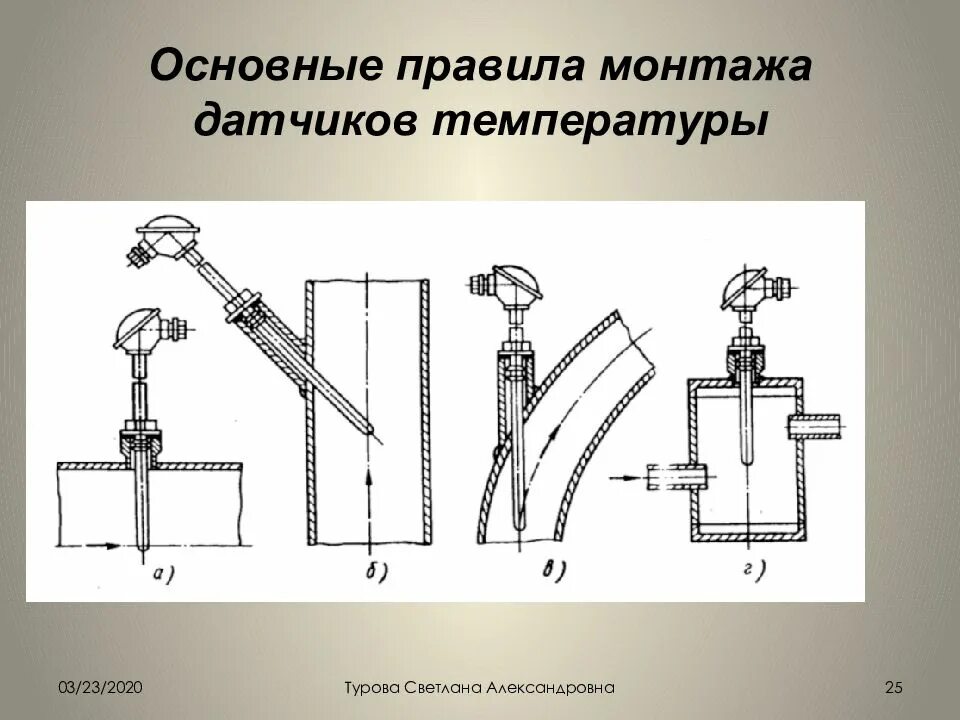 Основные правила монтажа датчиков температуры

а)

б)

в)

г)

03/23/2020

Турова Светлана Александровна

25