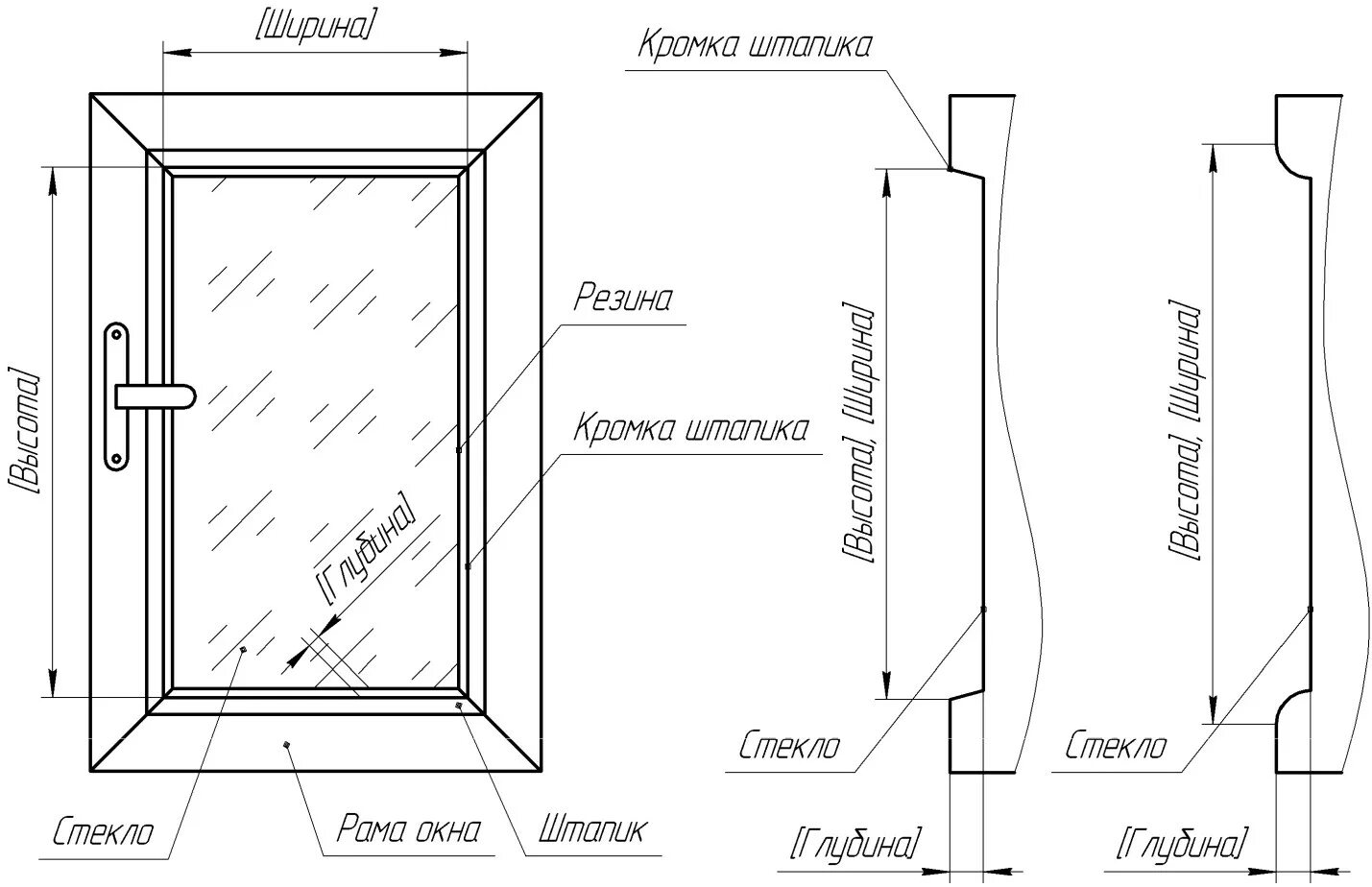 [Ширина]

[Высота]

Резина

Кромка штапика

[Глубина]

Стекло

Рама окна

Штапик

Кромка штапика

[Высота], [Ширина]

Стекло

[Глубина]

[Высота], [Ширина]

Стекло

[Глубина]