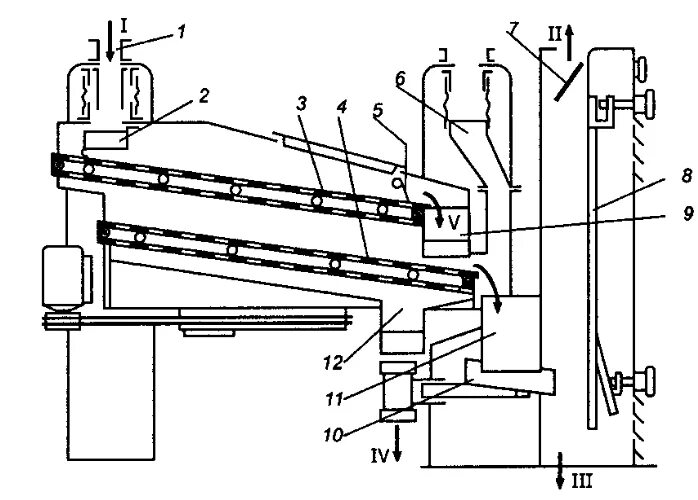 I
1
2
3
4
5
6
7
II
8
9
V
12
11
10
IV
III