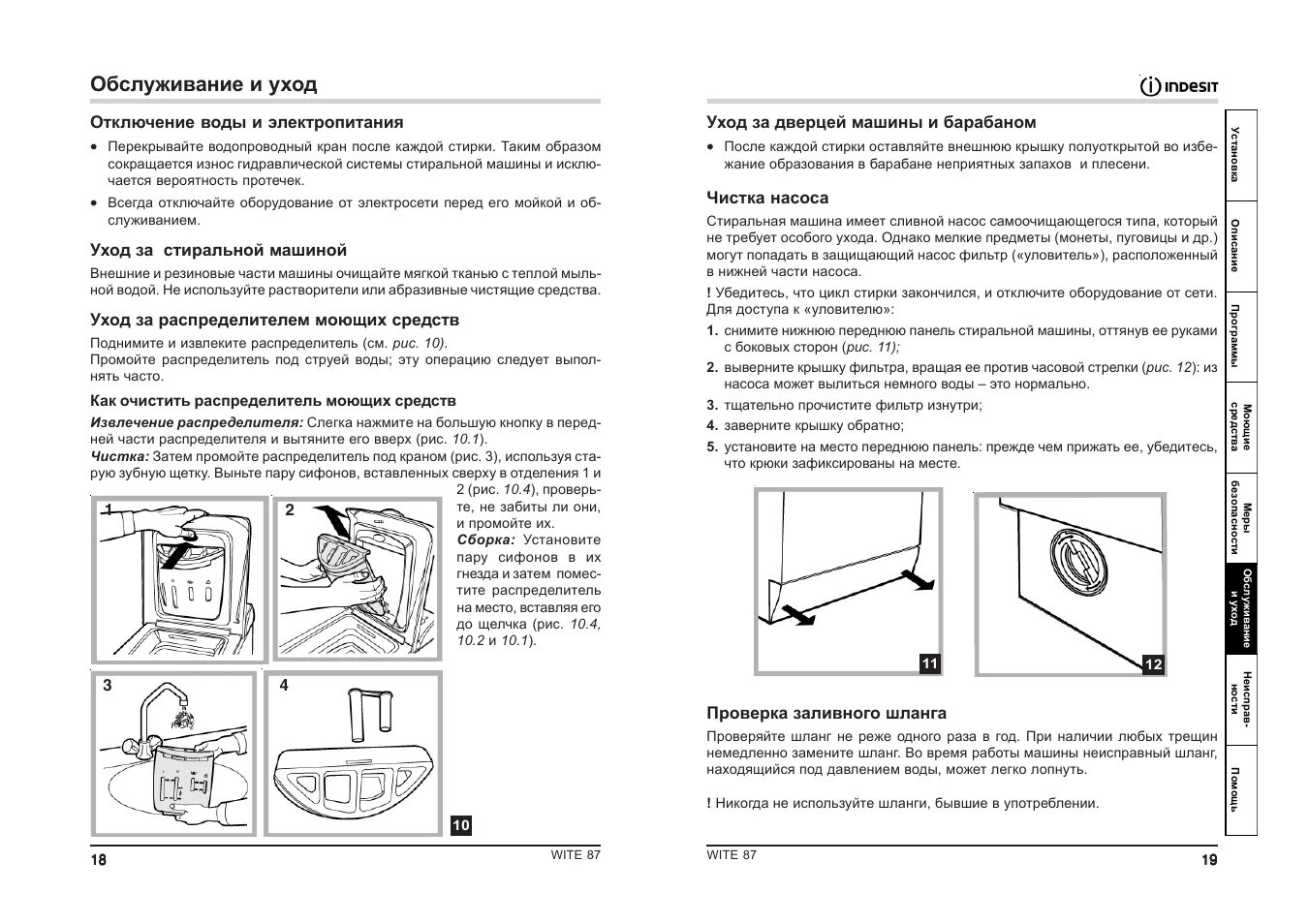 Обслуживание и уход

Отключение воды и электропитания

• Перекрывайте водопроводный кран после каждой стирки. Таким образом сокращается износ гидравлической системы стиральной машины и исключается вероятность протечек.

• Всегда отключайте оборудование от электросети перед его мойкой и обслуживанием.

Уход за стиральной машиной

Внешние и резиновые части машины очищайте мягкой тканью с теплой мыльной водой. Не используйте растворители или абразивные чистящие средства.

Уход за распределителем моющих средств

Поднимите и извлеките распределитель (см. рис. 10).
Промойте распределитель под струей воды; эту операцию следует выполнять часто.

Как очистить распределитель моющих средств

Извлечение распределителя: Слегка нажмите на большую кнопку в передней части распределителя и вытяните его вверх (рис. 10.1).
Чистка: Затем промойте распределитель под краном (рис. 3), используя старую зубную щетку. Выньте пару сифонов, вставленных сверху в отделения 1 и 2 (рис. 10.4), проверьте, не забиты ли они, и промойте их.
Сборка: Установите пару сифонов в их гнезда и затем поместите распределитель на место, вставляя его до щелчка (рис. 10.4, 10.2 и 10.1).

1
2
3
4
10

18
WITE 87

INDESIT

Уход за дверцей машины и барабаном

• После каждой стирки оставляйте внешнюю крышку полуоткрытой во избежание образования в барабане неприятных запахов и плесени.

Чистка насоса

Стиральная машина имеет сливной насос самоочищающегося типа, который не требует особого ухода. Однако мелкие предметы (монеты, пуговицы и др.) могут попадать в защищающий насос фильтр («уловитель»), расположенный в нижней части насоса.

! Убедитесь, что цикл стирки закончился, и отключите оборудование от сети. Для доступа к «уловителю»:

1. снимите нижнюю переднюю панель стиральной машины, оттянув ее руками с боковых сторон (рис. 11);
2. выверните крышку фильтра, вращая ее против часовой стрелки (рис. 12): из насоса может вылиться немного воды – это нормально.
3. тщательно прочистите фильтр изнутри;
4. заверните крышку обратно;
5. установите на место переднюю панель: прежде чем прижать ее, убедитесь, что крюки зафиксированы на месте.

11
12

Проверка заливного шланга

Проверяйте шланг не реже одного раза в год. При наличии любых трещин немедленно замените шланг. Во время работы машины неисправный шланг, находящийся под давлением воды, может легко лопнуть.

! Никогда не используйте шланги, бывшие в употреблении.

WITE 87
19

Установка
Описание
Программы
Моющие средства
Меры безопасности
Обслуживание и уход
Неисправности
Помощь