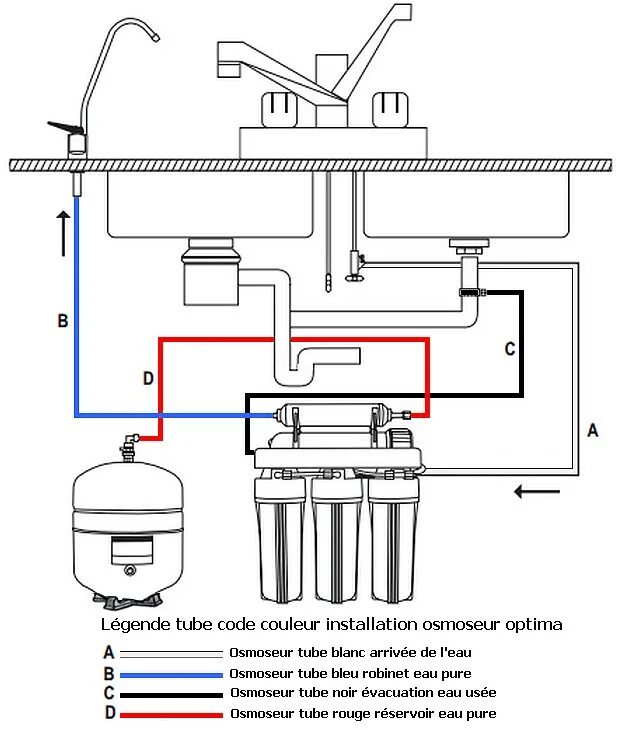 B

D

C

A

Légende tube code couleur installation osmoseur optima

A Osmoseur tube blanc arrivée de l'eau
B Osmoseur tube bleu robinet eau pure
C Osmoseur tube noir évacuation eau usée
D Osmoseur tube rouge réservoir eau pure