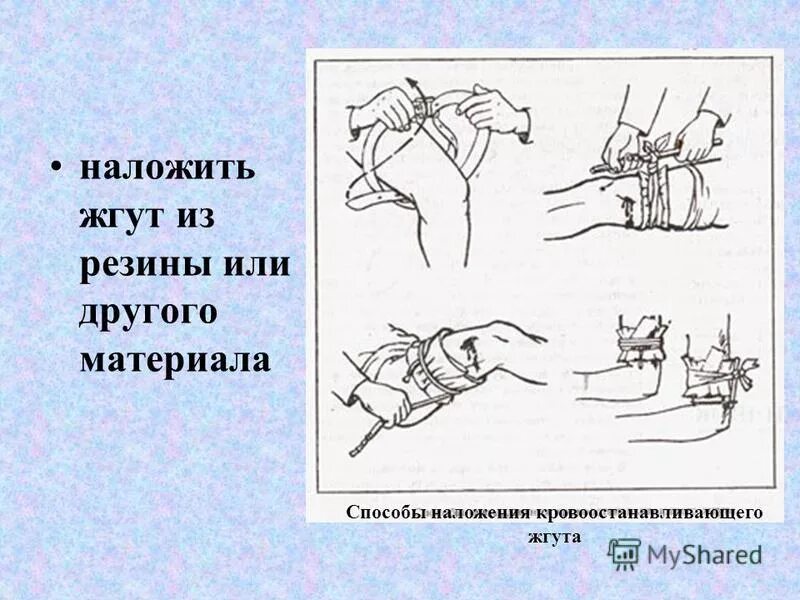 • наложить жгут из резины или другого материала

Способы наложения кровоостанавливающего жгута

MyShared