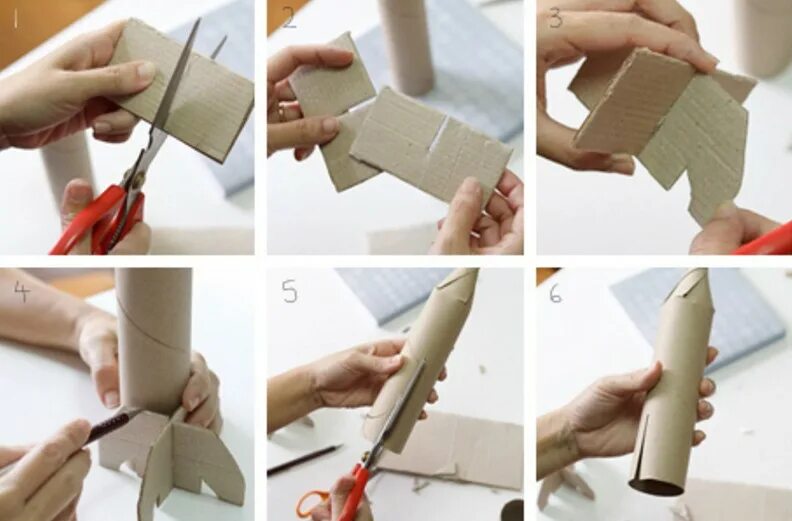 1

2

3

4

5

6