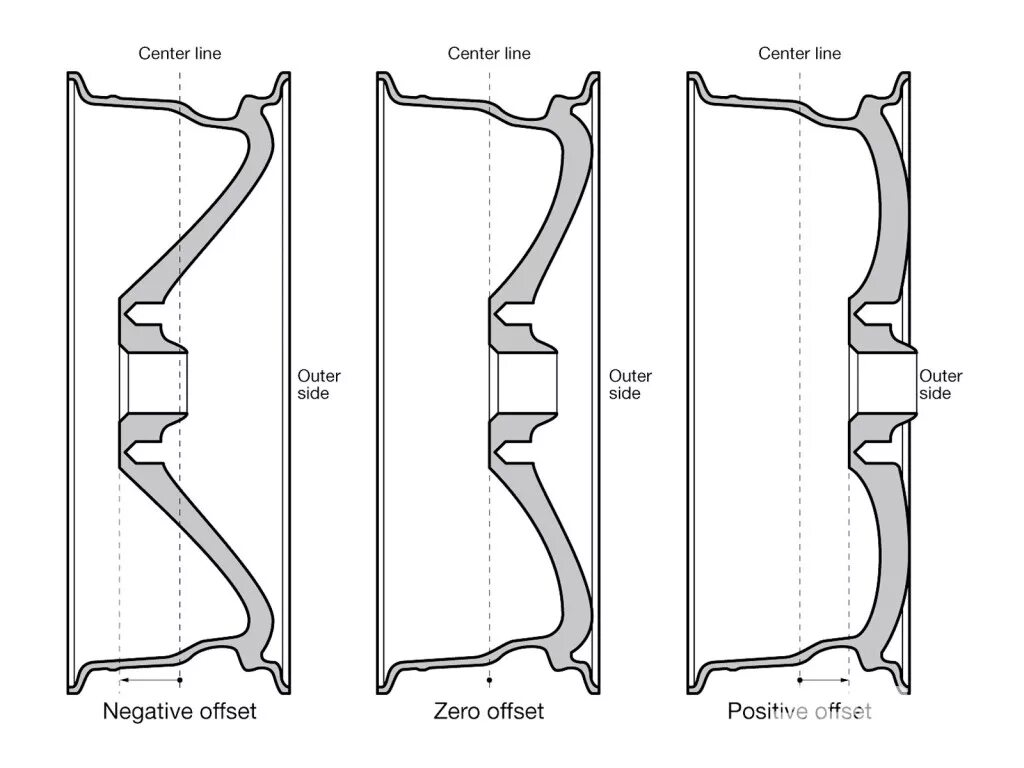 Center line

Outer side

Negative offset

Center line

Outer side

Zero offset

Center line

Outer side

Positive offset