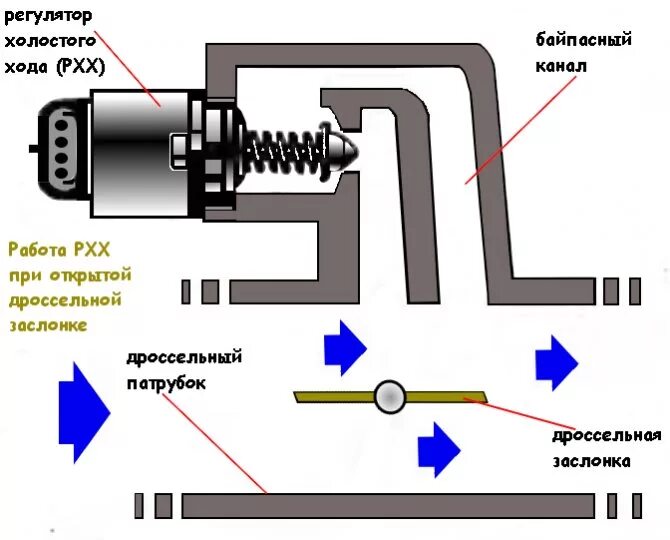 регулятор холостого хода (РХХ)

байпасный канал

Работа РХХ при открытой дроссельной заслонке

дроссельный патрубок

дроссельная заслонка