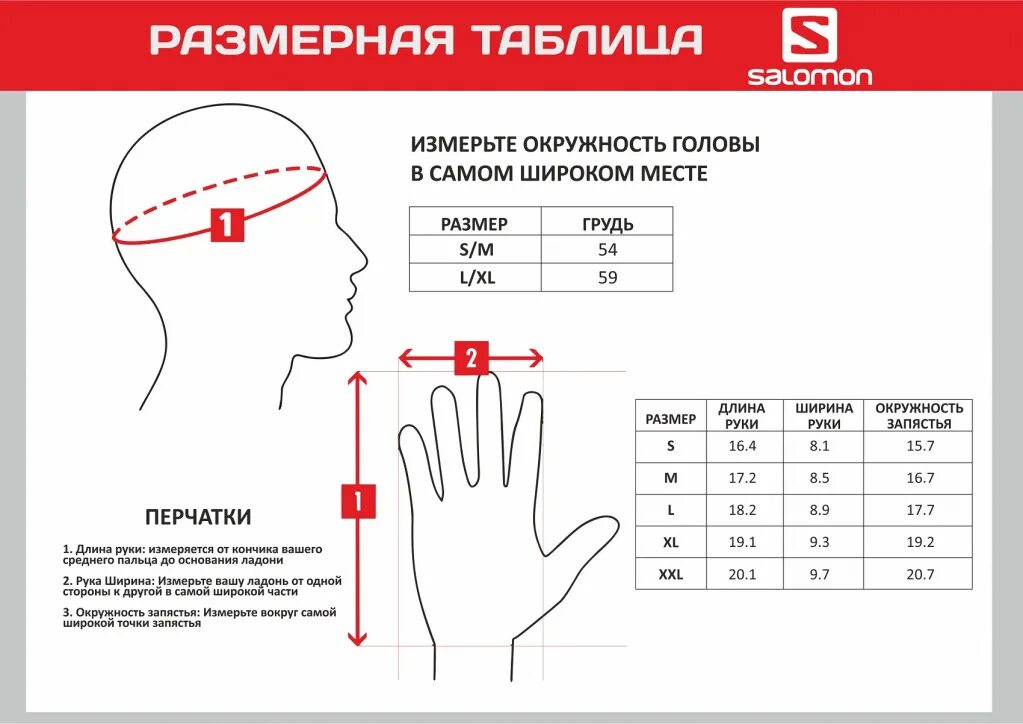 РАЗМЕРНАЯ ТАБЛИЦА

S
salomon

1

ИЗМЕРЬТЕ ОКРУЖНОСТЬ ГОЛОВЫ В САМОМ ШИРОКОМ МЕСТЕ

| РАЗМЕР | ГРУДЬ |
|---|---|
| S/M | 54 |
| L/XL | 59 |

2

1

ПЕРЧАТКИ

1. Длина руки: измеряется от кончика вашего среднего пальца до основания ладони

2. Рука Ширина: Измерьте вашу ладонь от одной стороны к другой в самой широкой части

3. Окружность запястья: Измерьте вокруг самой широкой точки запястья

| РАЗМЕР | ДЛИНА РУКИ | ШИРИНА РУКИ | ОКРУЖНОСТЬ ЗАПЯСТЬЯ |
|---|---|---|---|
| S | 16.4 | 8.1 | 15.7 |
| M | 17.2 | 8.5 | 16.7 |
| L | 18.2 | 8.9 | 17.7 |
| XL | 19.1 | 9.3 | 19.2 |
| XXL | 20.1 | 9.7 | 20.7 |