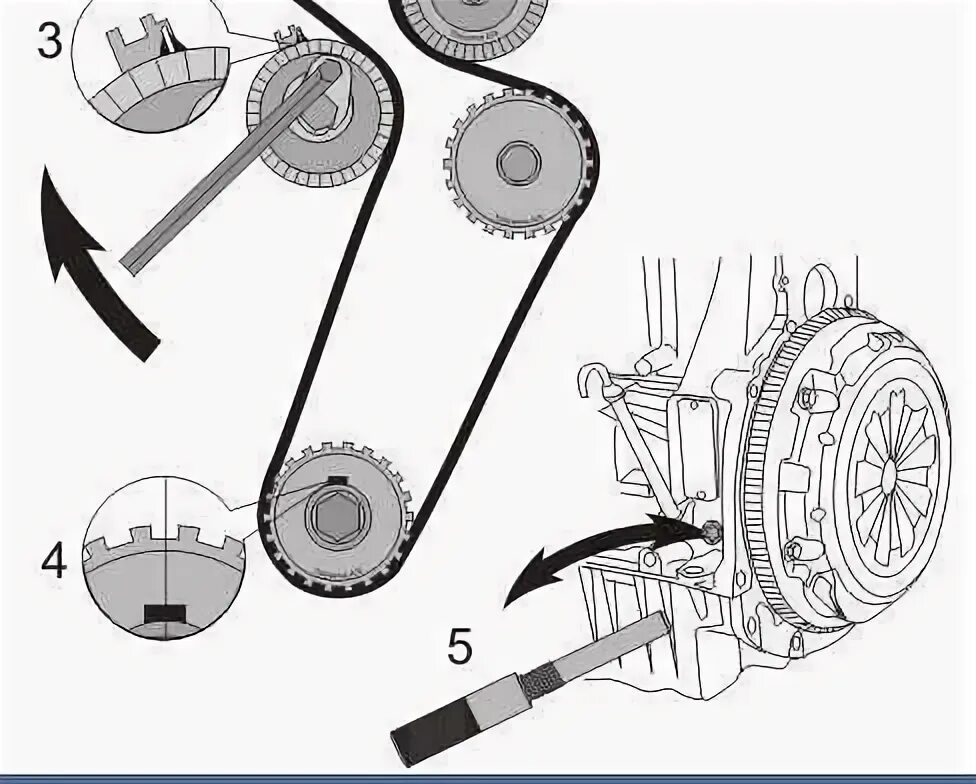 3

4

5