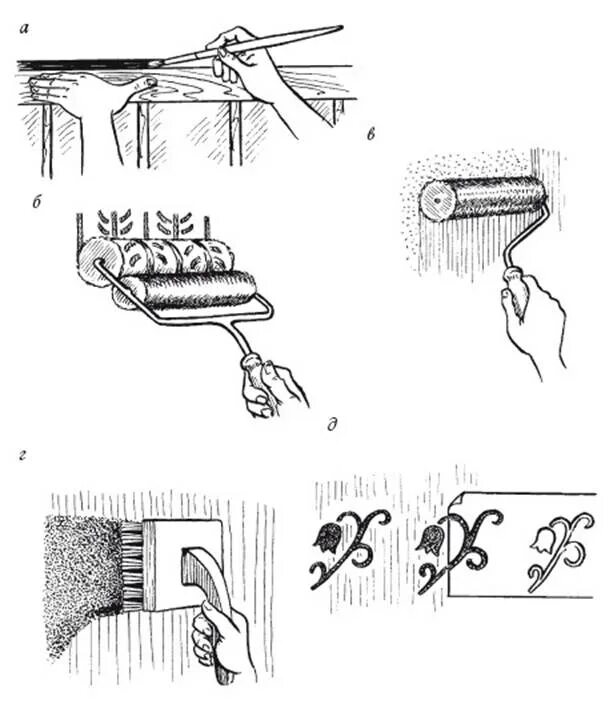 а

в

б

д

г