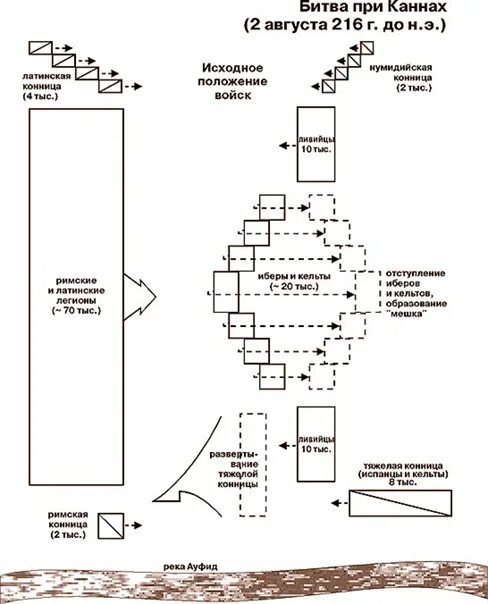 Битва при Каннах
(2 августа 216 г. до н.э.)

латинская конница (4 тыс.)

Исходное положение войск

нумидийская конница (2 тыс.)

ливийцы 10 тыс.

римские и латинские легионы (~ 70 тыс.)

иберы и кельты (~ 20 тыс.)

отступление иберов и кельтов, образование "мешка"

развертывание тяжелой конницы

ливийцы 10 тыс.

тяжелая конница (испанцы и кельты) 8 тыс.

римская конница (2 тыс.)

река Ауфид