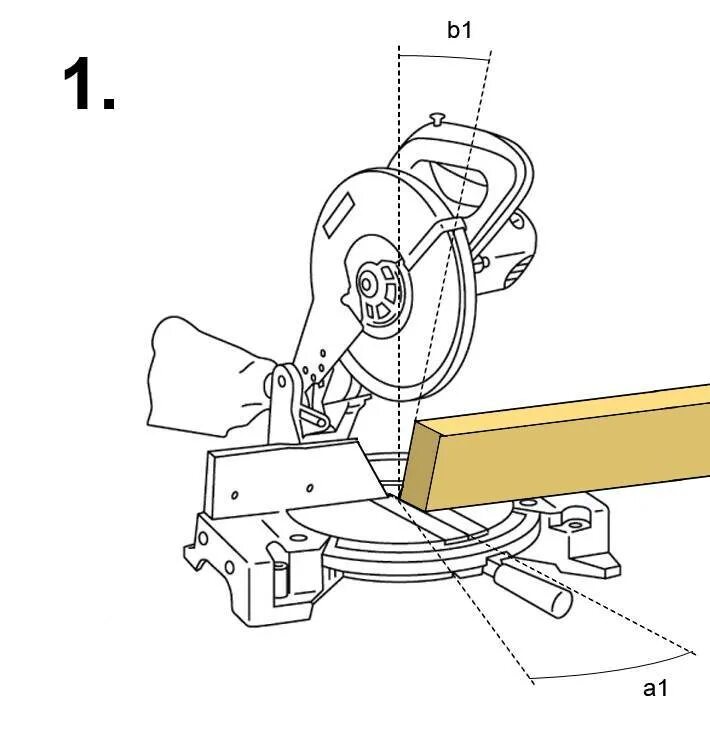 1.

b1

a1