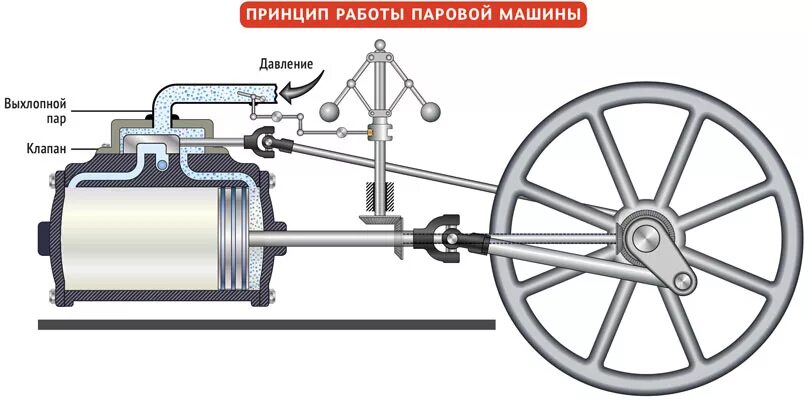 ПРИНЦИП РАБОТЫ ПАРОВОЙ МАШИНЫ

Давление

Выхлопной пар

Клапан