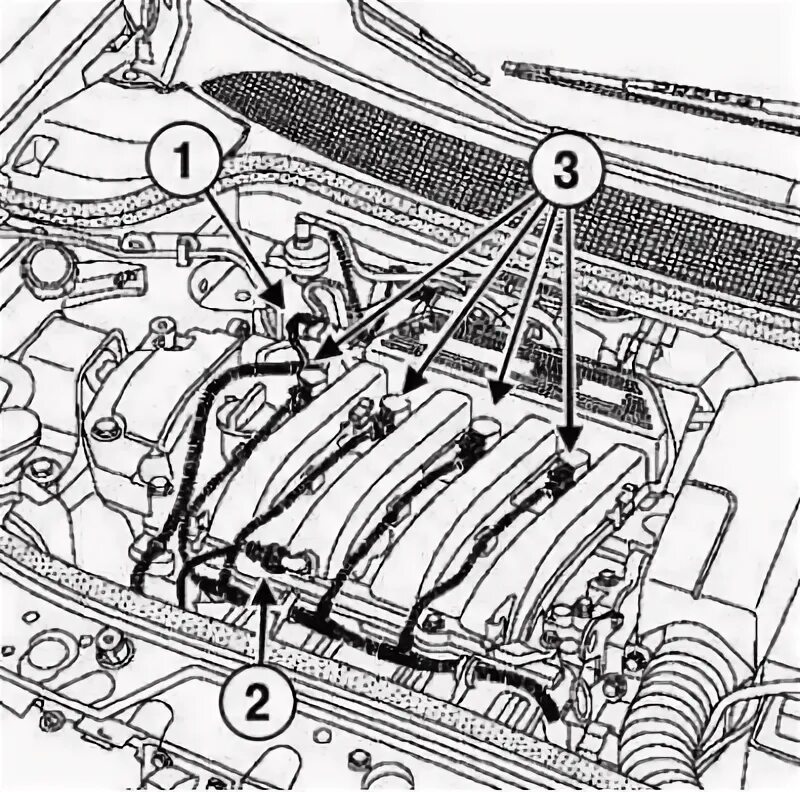 1
3
2