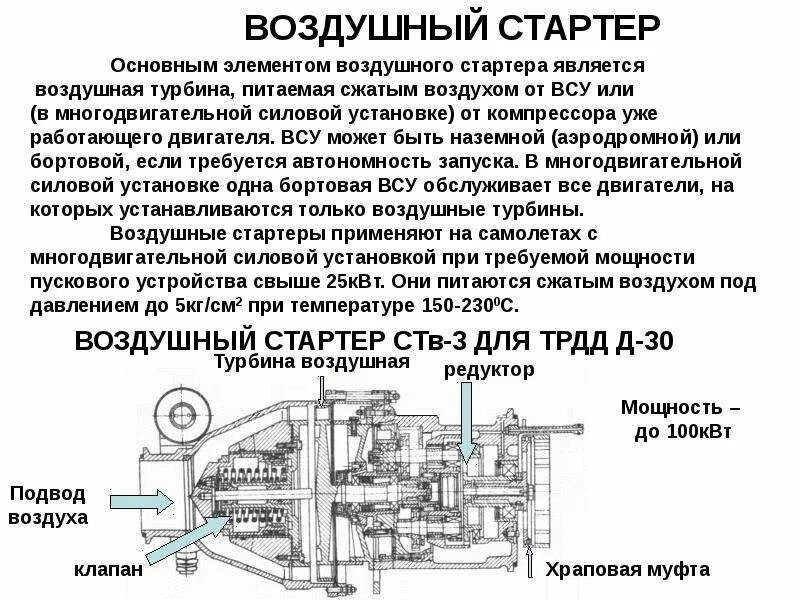 ВОЗДУШНЫЙ СТАРТЕР

Основным элементом воздушного стартера является воздушная турбина, питаемая сжатым воздухом от ВСУ или (в многодвигательной силовой установке) от компрессора уже работающего двигателя. ВСУ может быть наземной (аэродромной) или бортовой, если требуется автономность запуска. В многодвигательной силовой установке одна бортовая ВСУ обслуживает все двигатели, на которых устанавливаются только воздушные турбины.

Воздушные стартеры применяют на самолетах с многодвигательной силовой установкой при требуемой мощности пускового устройства свыше 25кВт. Они питаются сжатым воздухом под давлением до 5кг/см$^2$ при температуре 150-230$^0$С.

ВОЗДУШНЫЙ СТАРТЕР СТв-3 ДЛЯ ТРДД Д-30

Турбина воздушная

редуктор

Мощность – до 100кВт

Подвод воздуха

клапан

Храповая муфта