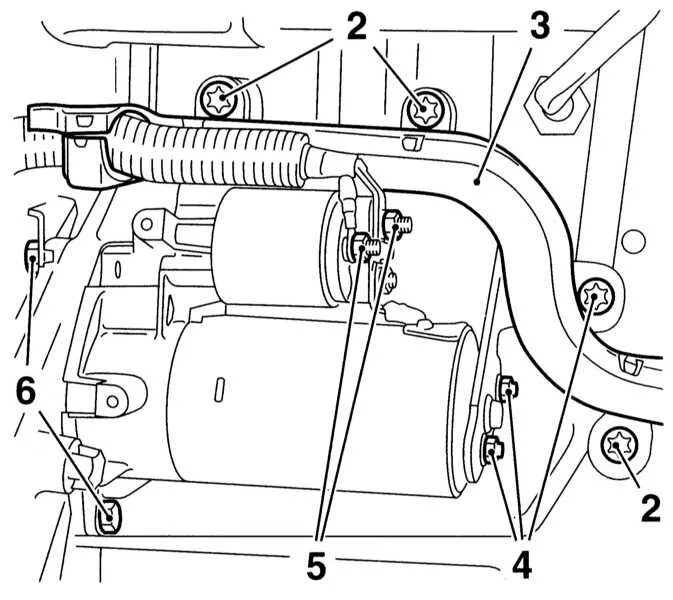 2
3
6
2
5
4