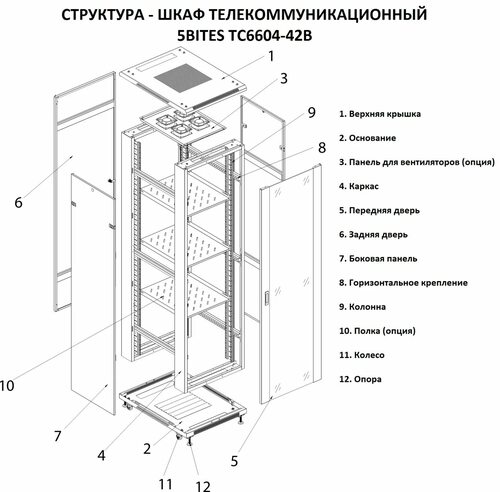 СТРУКТУРА - ШКАФ ТЕЛЕКОММУНИКАЦИОННЫЙ
5BITES TC6604-42B

1
3
9
8
6
10
7
4
2
11
12
5

1. Верхняя крышка
2. Основание
3. Панель для вентиляторов (опция)
4. Каркас
5. Передняя дверь
6. Задняя дверь
7. Боковая панель
8. Горизонтальное крепление
9. Колонна
10. Полка (опция)
11. Колесо
12. Опора