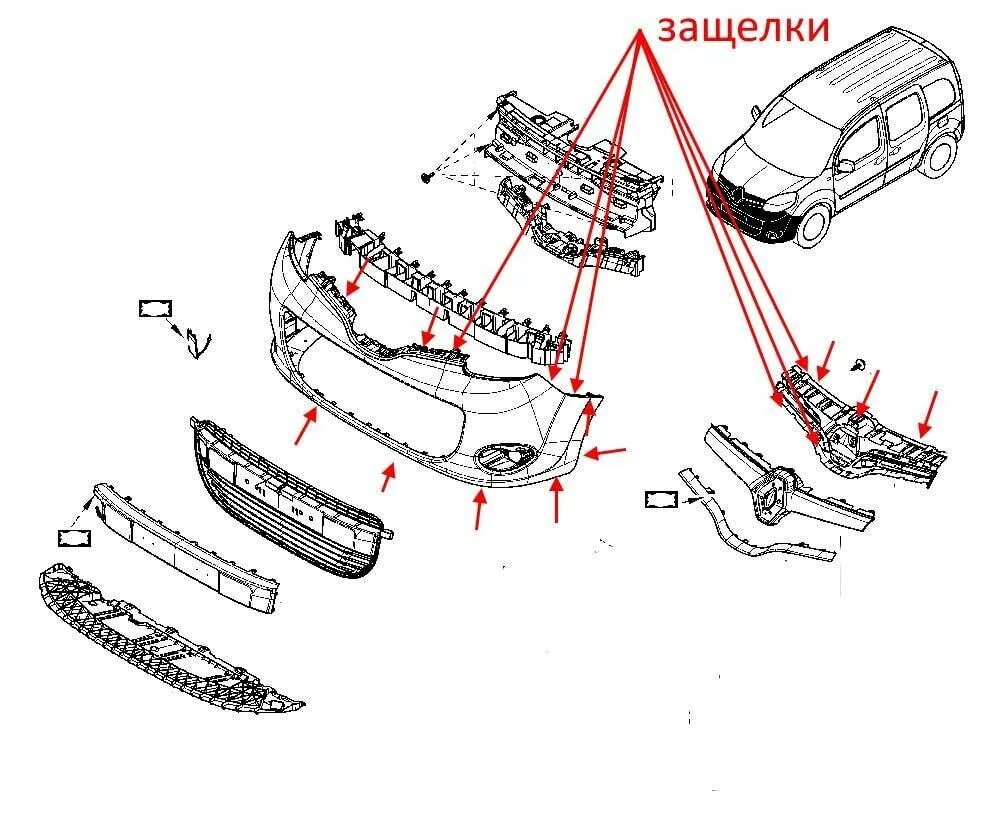 защелки