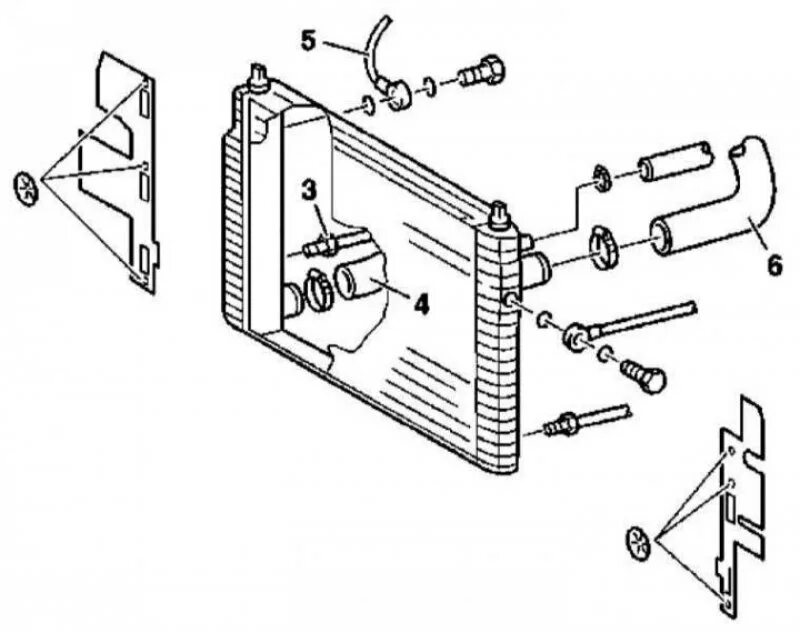 5
3
4
6