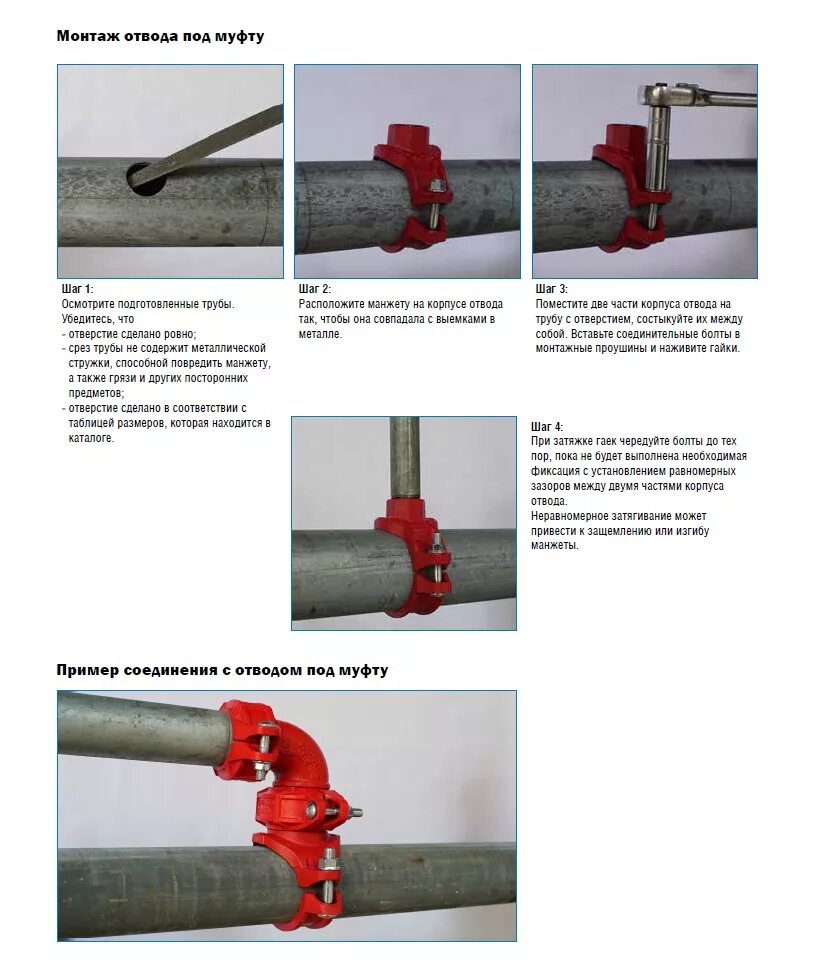 Монтаж отвода под муфту

Шаг 1:
Осмотрите подготовленные трубы. Убедитесь, что
- отверстие сделано ровно;
- срез трубы не содержит металлической стружки, способной повредить манжету, а также грязи и других посторонних предметов;
- отверстие сделано в соответствии с таблицей размеров, которая находится в каталоге.

Шаг 2:
Расположите манжету на корпусе отвода так, чтобы она совпадала с выемками в металле.

Шаг 3:
Поместите две части корпуса отвода на трубу с отверстием, состыкуйте их между собой. Вставьте соединительные болты в монтажные проушины и наживите гайки.

Шаг 4:
При затяжке гаек чередуйте болты до тех пор, пока не будет выполнена необходимая фиксация с установлением равномерных зазоров между двумя частями корпуса отвода.
Неравномерное затягивание может привести к защемлению или изгибу манжеты.

Пример соединения с отводом под муфту