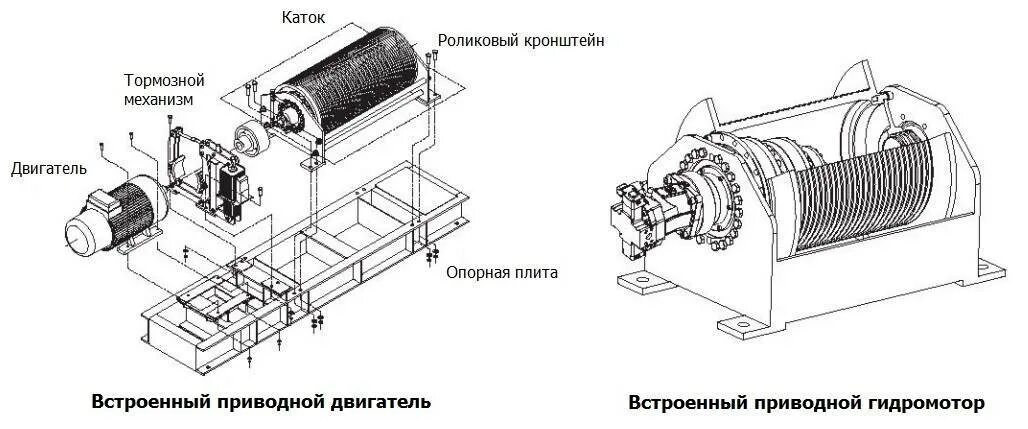 Каток

Роликовый кронштейн

Тормозной механизм

Двигатель

Опорная плита

Встроенный приводной двигатель

Встроенный приводной гидромотор