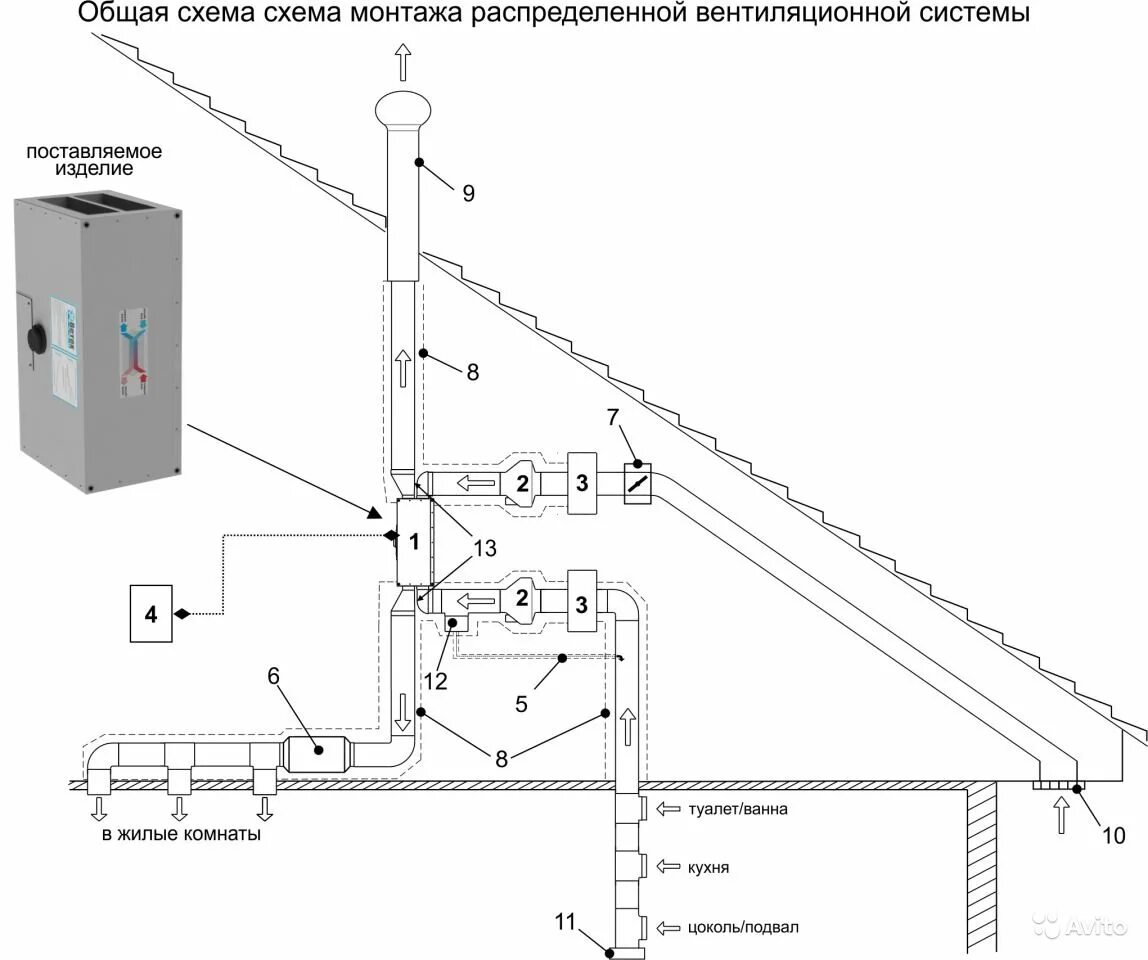 Общая схема схема монтажа распределенной вентиляционной системы

поставляемое изделие

9

8

7

2

3

1

13

4

2

3

12

5

6

8

в жилые комнаты

туалет/ванна

кухня

цоколь/подвал

11

10

Avito