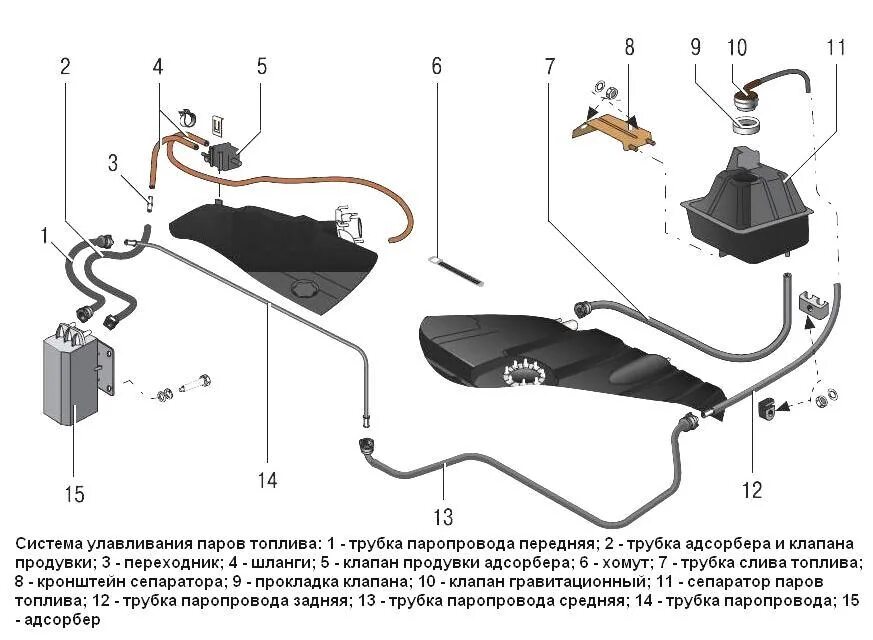 2
4
5
6
7
8
9
10
11
3
1
15
14
13
12

Система улавливания паров топлива: 1 - трубка паропровода передняя; 2 - трубка адсорбера и клапана продувки; 3 - переходник; 4 - шланги; 5 - клапан продувки адсорбера; 6 - хомут; 7 - трубка слива топлива; 8 - кронштейн сепаратора; 9 - прокладка клапана; 10 - клапан гравитационный; 11 - сепаратор паров топлива; 12 - трубка паропровода задняя; 13 - трубка паропровода средняя; 14 - трубка паропровода; 15 - адсорбер