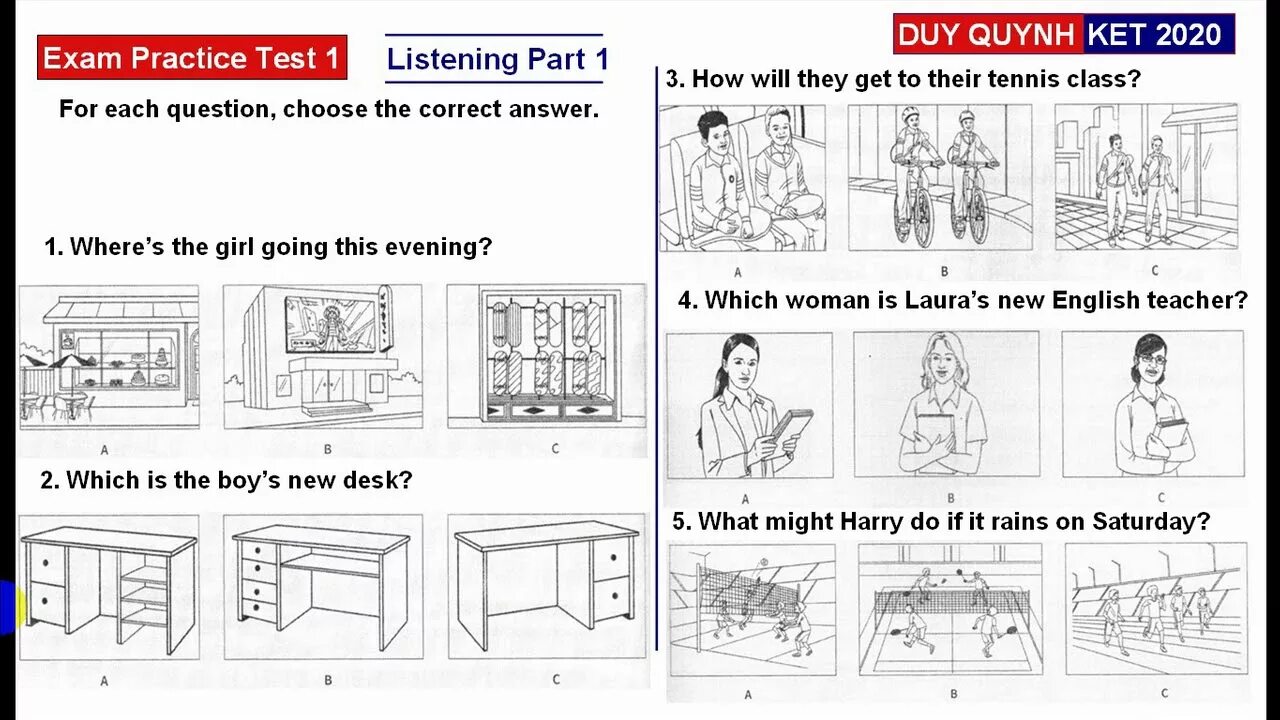 Exam Practice Test 1

Listening Part 1

DUY QUYNH KET 2020

For each question, choose the correct answer.

1. Where's the girl going this evening?

A

B

C

2. Which is the boy's new desk?

A

B

C

3. How will they get to their tennis class?

A

B

C

4. Which woman is Laura's new English teacher?

A

B

C

5. What might Harry do if it rains on Saturday?

A

B

C