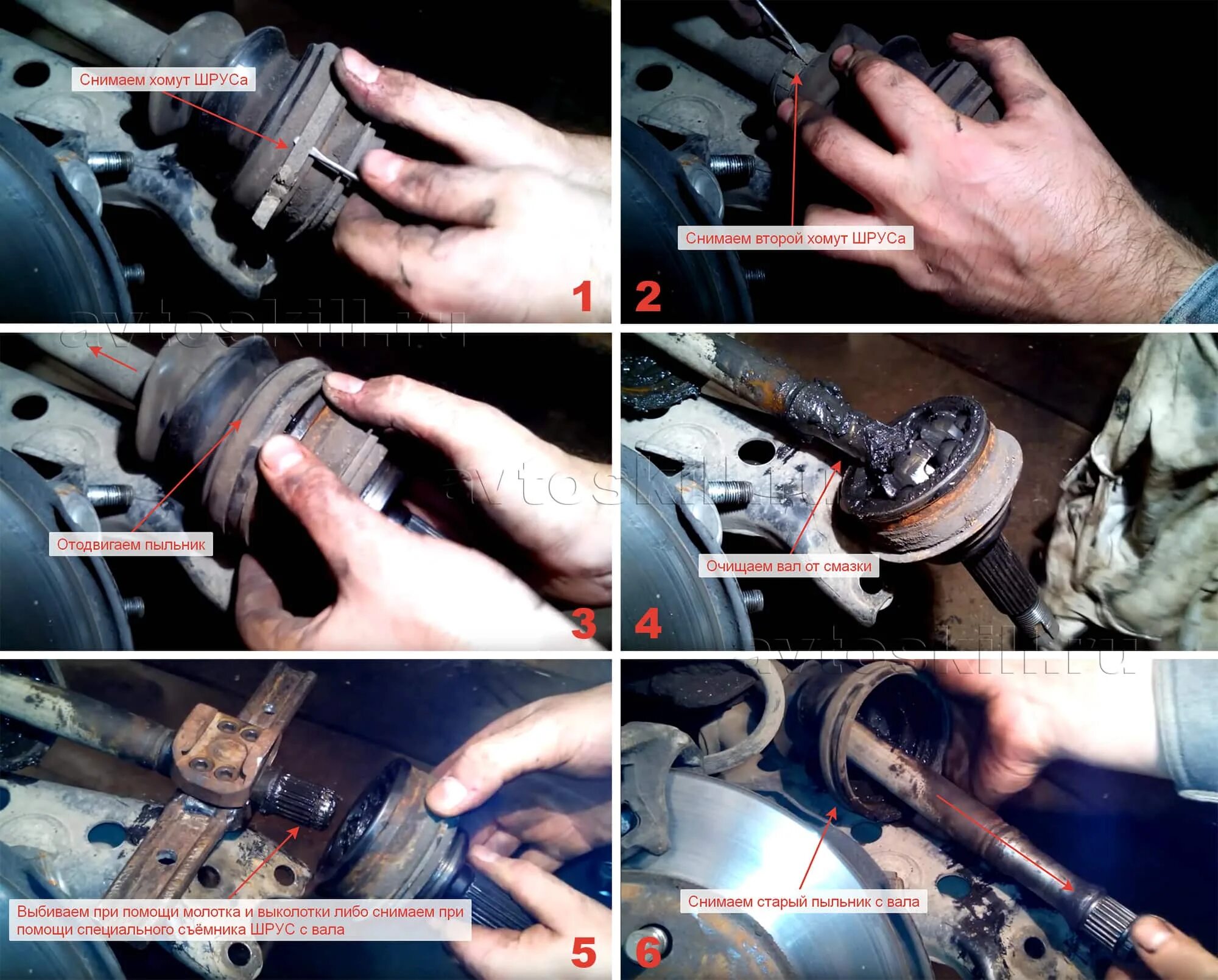 Снимаем хомут ШРУСа

1

Снимаем второй хомут ШРУСа

2

avtoskill.ru

Отодвигаем пыльник

3

avtoskill.ru

Очищаем вал от смазки

4

avtoskill.ru

Выбиваем при помощи молотка и выколотки либо снимаем при помощи специального съёмника ШРУС с вала

5

Снимаем старый пыльник с вала

6