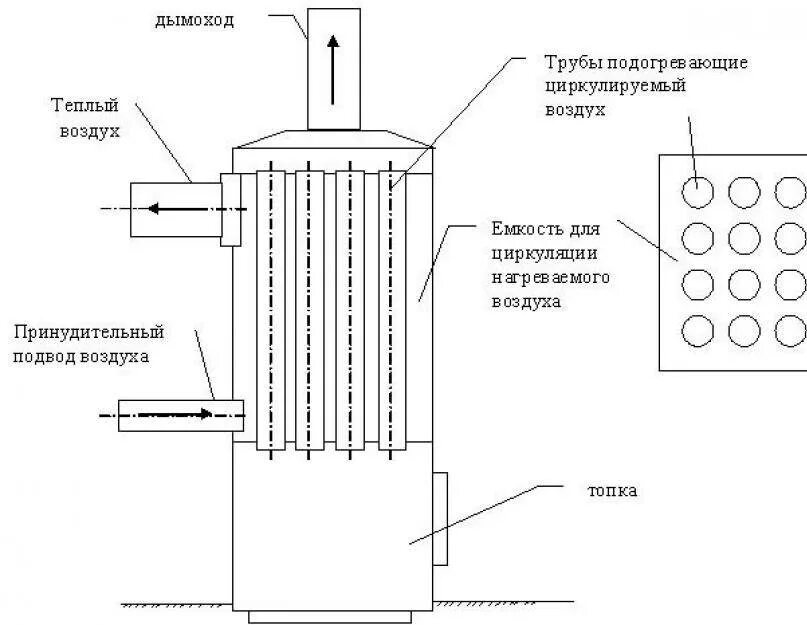 дымоход

Трубы подогревающие циркулируемый воздух

Теплый воздух

Емкость для циркуляции нагреваемого воздуха

Принудительный подвод воздуха

топка