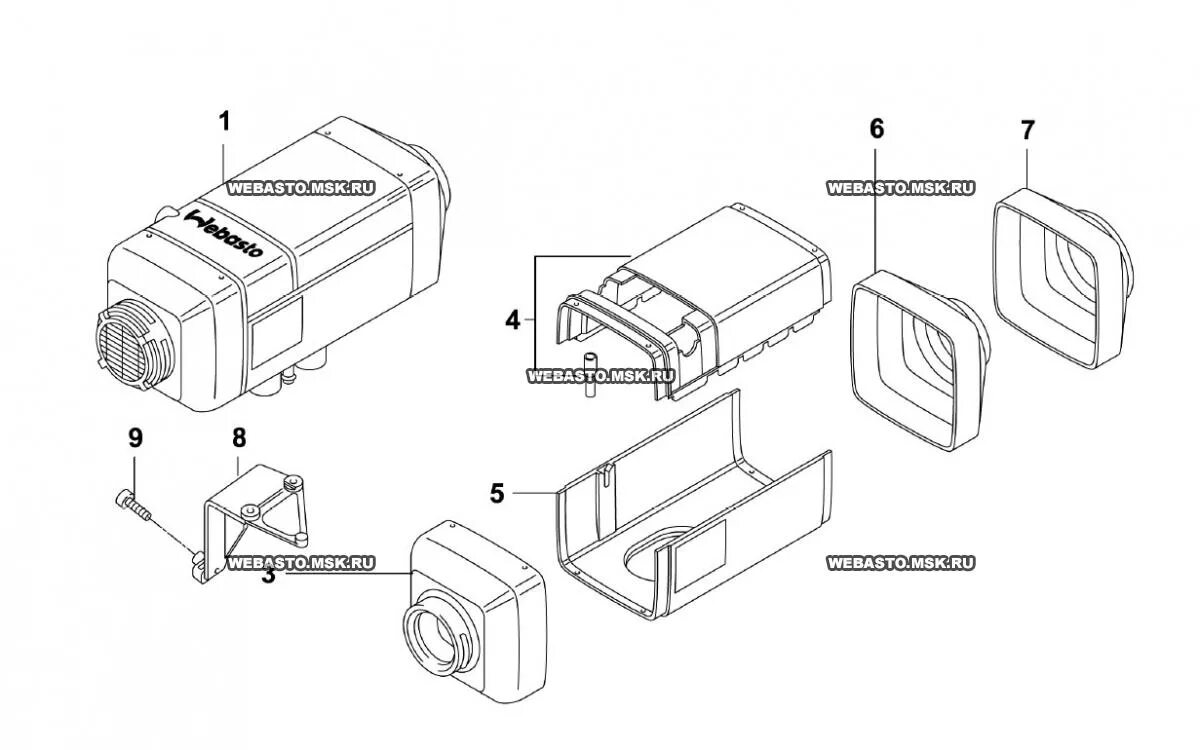 1
WEBASTO.MSK.RU
Webasto
6
7
WEBASTO.MSK.RU
4
WEBASTO.MSK.RU
9
8
5
WEBASTO.MSK.RU
3
WEBASTO.MSK.RU