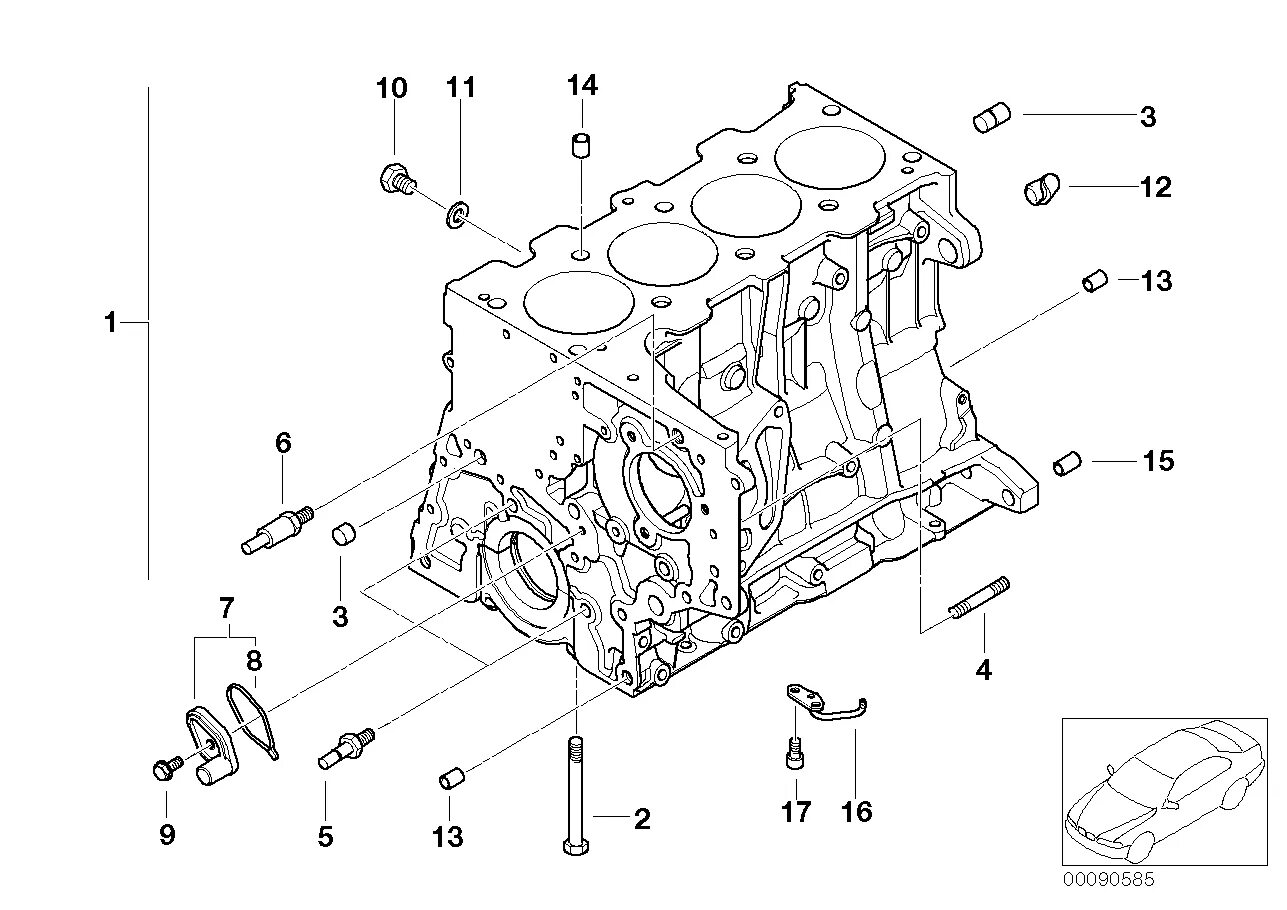 10
11
14
3
12
13
1
6
15
3
7
8
4
9
5
13
2
17
16
00090585