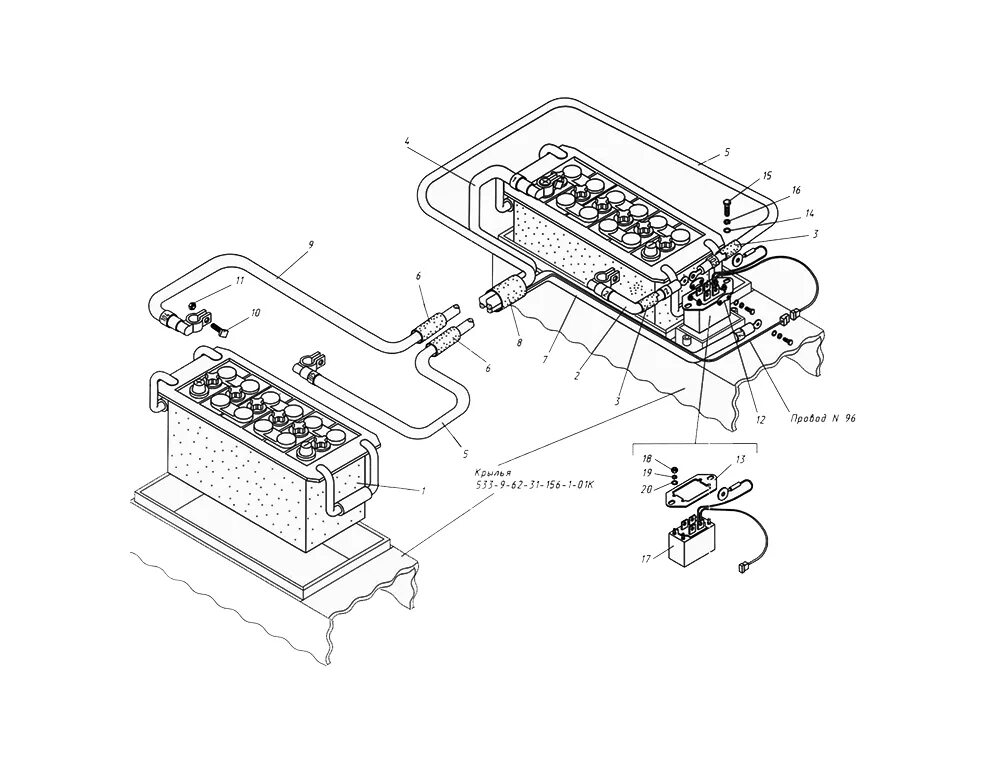 4
5
15
16
14
3
9
11
10
6
6
8
7
2
3
12
Провод N 96
5
1
Крылья
533-9-62-31-156-1-01К
18
19
20
13
17